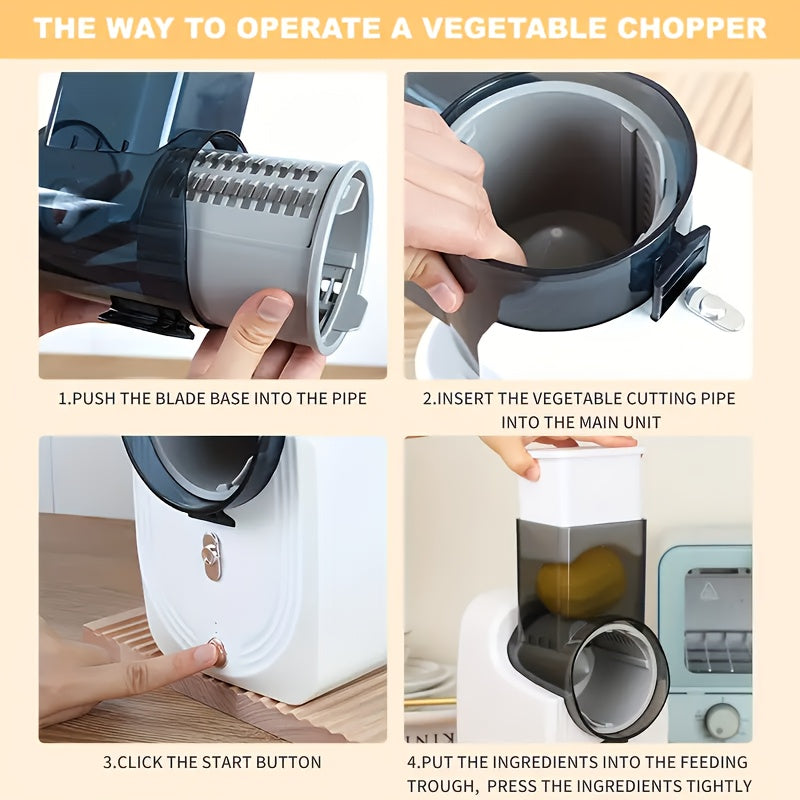 THE WAY TO OPERATE A VEGETABLE CHOPPER

1.PUSH THE BLADE BASE INTO THE PIPE

2.INSERT THE VEGETABLE CUTTING PIPE INTO THE MAIN UNIT

3.CLICK THE START BUTTON

4.PUT THE INGREDIENTS INTO THE FEEDING TROUGH, PRESS THE INGREDIENTS TIGHTLY