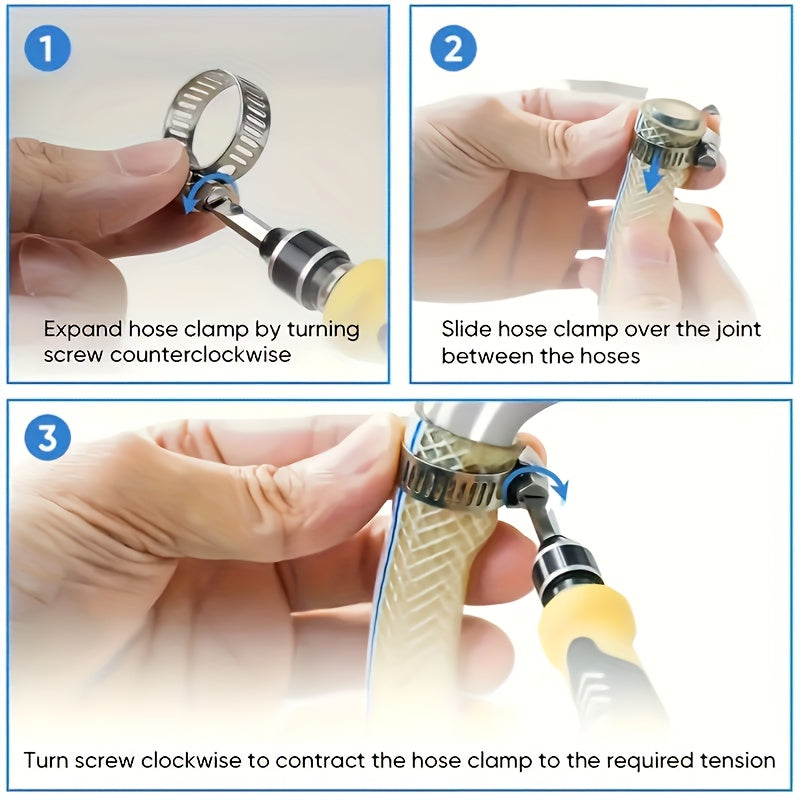 1

Expand hose clamp by turning screw counterclockwise

2

Slide hose clamp over the joint between the hoses

3

Turn screw clockwise to contract the hose clamp to the required tension