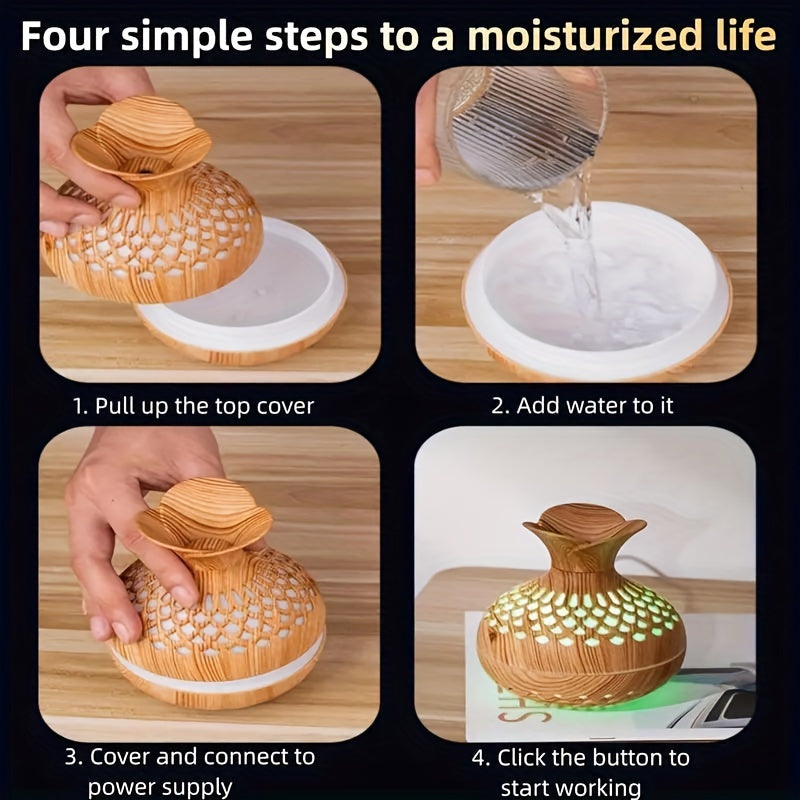 Four simple steps to a moisturized life

1. Pull up the top cover

2. Add water to it

3. Cover and connect to power supply

4. Click the button to start working