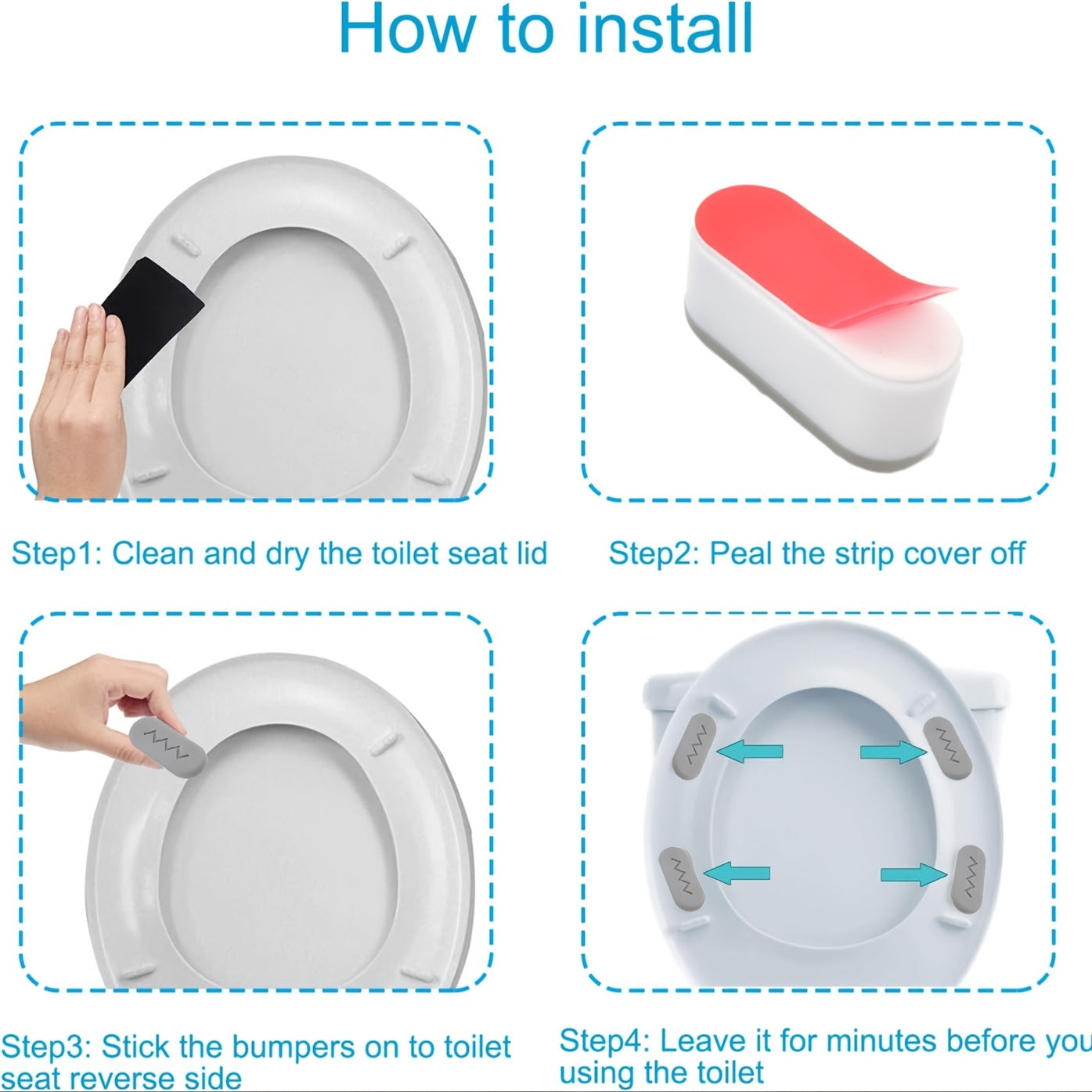 How to install

Step1: Clean and dry the toilet seat lid

Step2: Peal the strip cover off

Step3: Stick the bumpers on to toilet seat reverse side

Step4: Leave it for minutes before you using the toilet