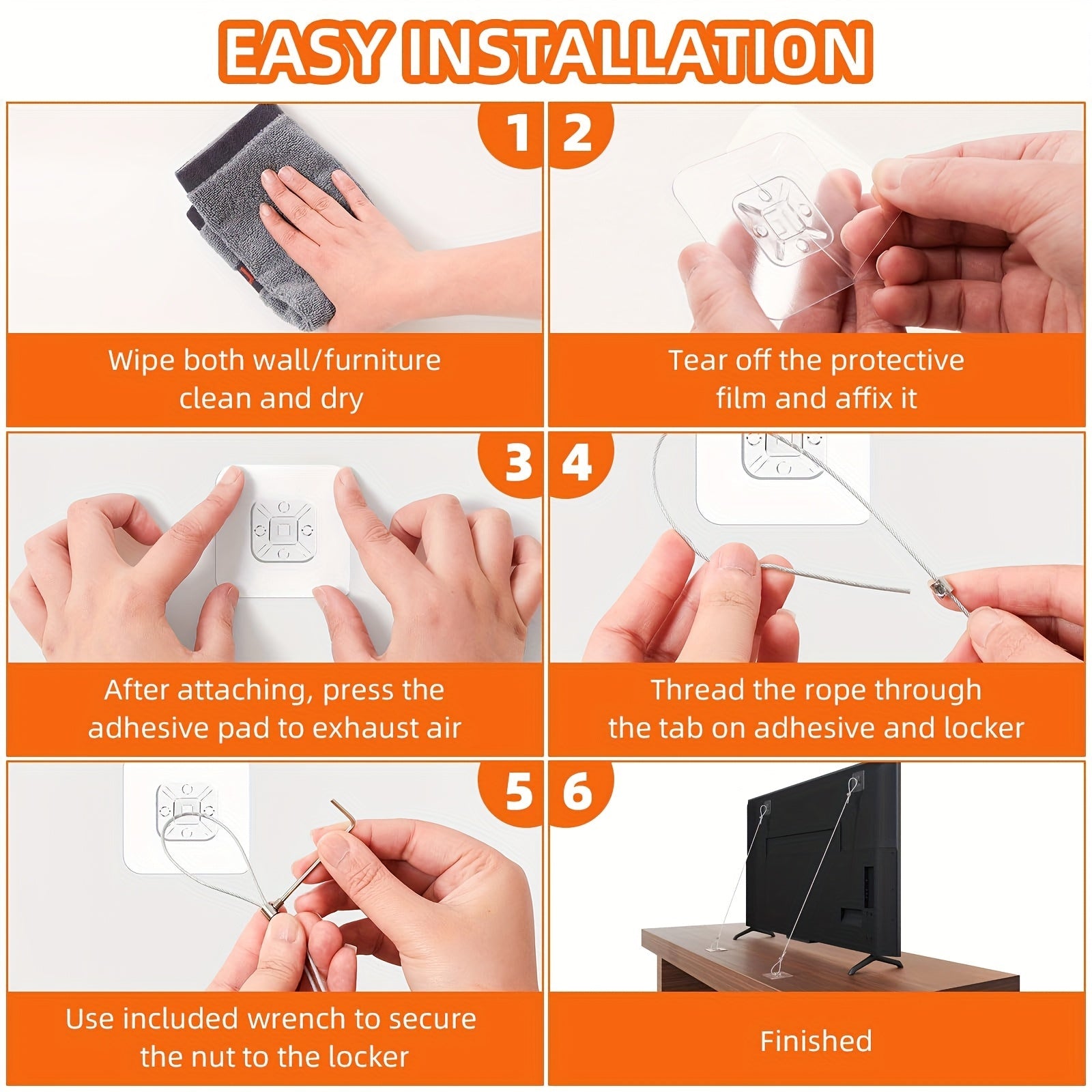 EASY INSTALLATION

1

Wipe both wall/furniture clean and dry

2

Tear off the protective film and affix it

3

After attaching, press the adhesive pad to exhaust air

4

Thread the rope through the tab on adhesive and locker

5

Use included wrench to secure the nut to the locker

6

Finished