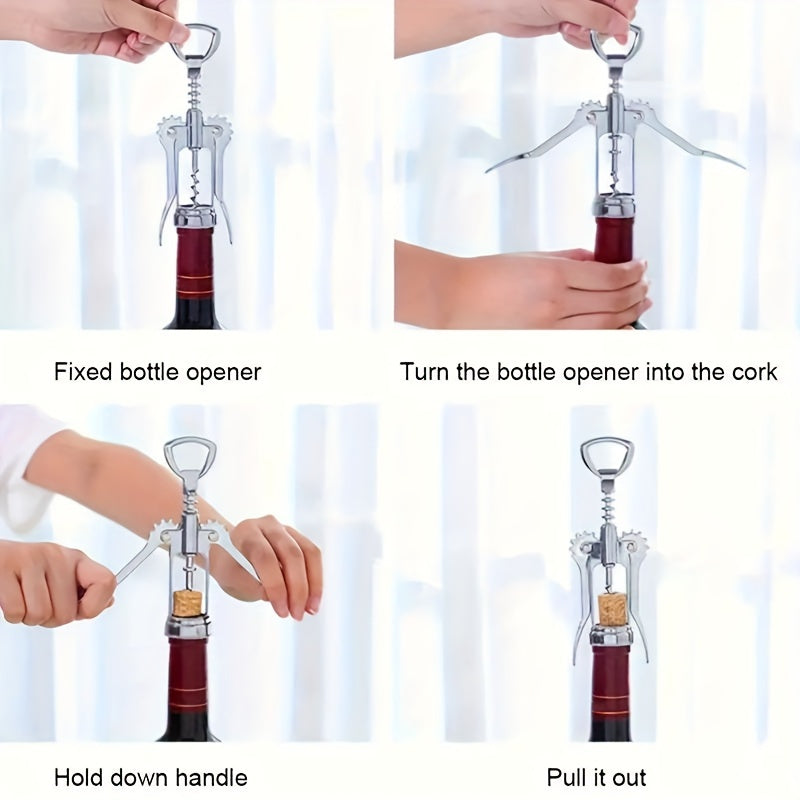 Fixed bottle opener

Turn the bottle opener into the cork

Hold down handle

Pull it out