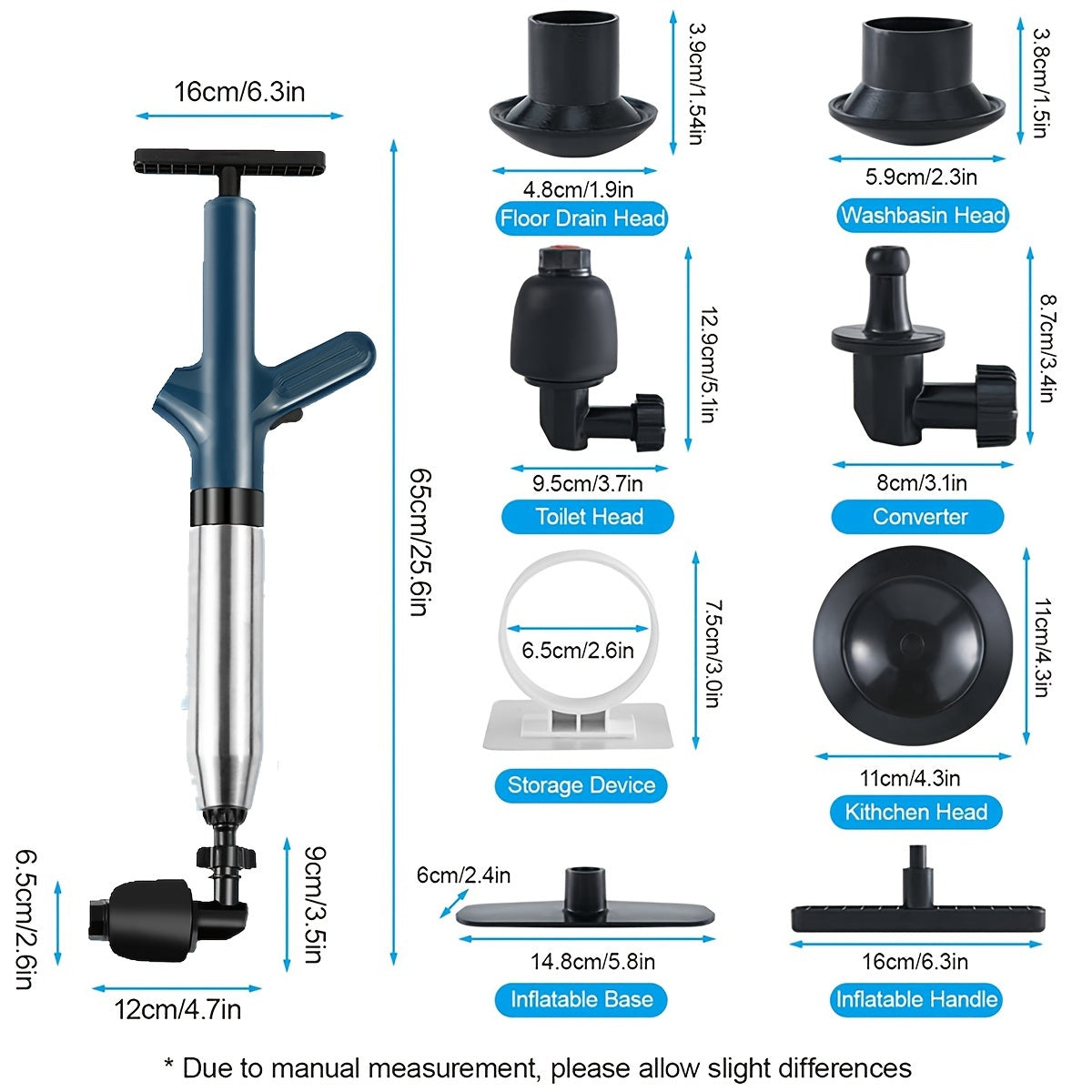 16cm/6.3in

65cm/25.6in

6.5cm/2.6in

9cm/3.5in

12cm/4.7in

3.9cm/1.54in

4.8cm/1.9in

Floor Drain Head

3.8cm/1.5in

5.9cm/2.3in

Washbasin Head

12.9cm/5.1in

9.5cm/3.7in

Toilet Head

8.7cm/3.4in

8cm/3.1in

Converter

6.5cm/2.6in

7.5cm/3.0in

Storage Device

11cm/4.3in

11cm/4.3in

Kithchen Head

6cm/2.4in

14.8cm/5.8in

Inflatable Base

16cm/6.3in

Inflatable Handle

* Due to manual measurement, please allow slight differences