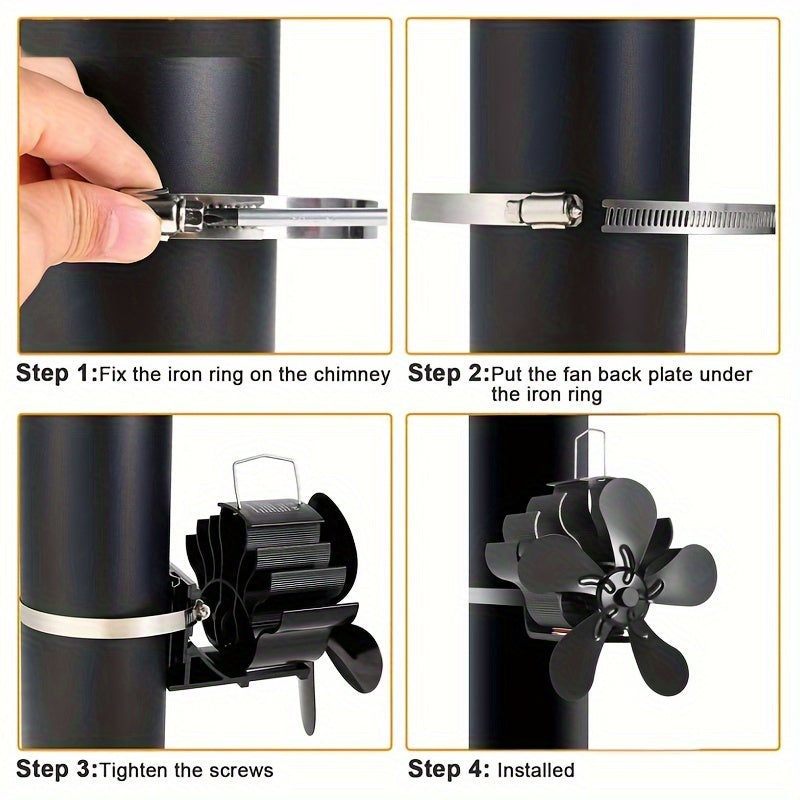 Step 1:Fix the iron ring on the chimney

Step 2:Put the fan back plate under the iron ring

Step 3:Tighten the screws

Step 4: Installed