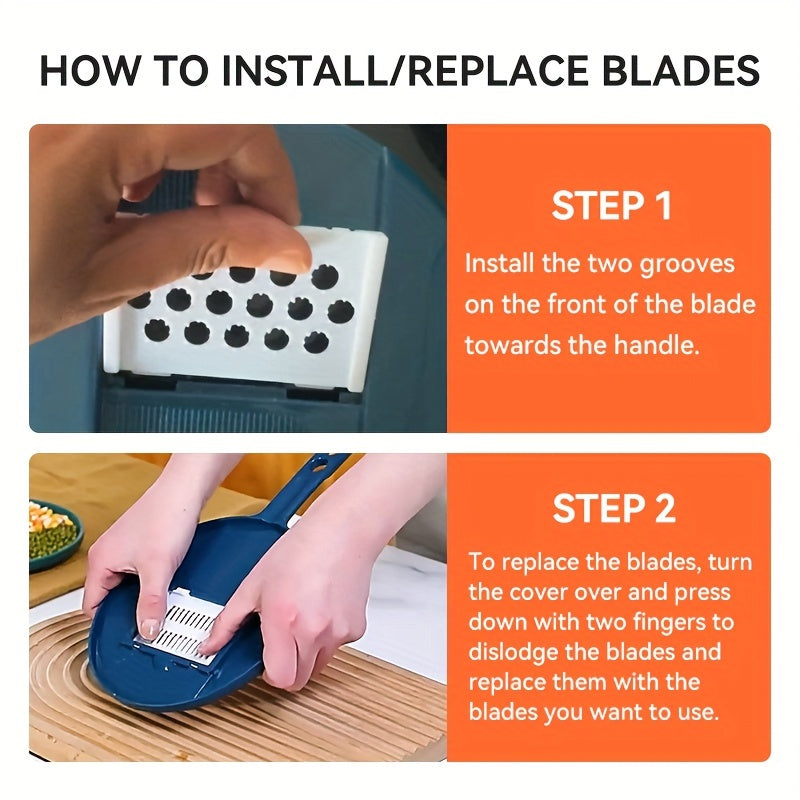 HOW TO INSTALL/REPLACE BLADES

STEP 1

Install the two grooves on the front of the blade towards the handle.

STEP 2

To replace the blades, turn the cover over and press down with two fingers to dislodge the blades and replace them with the blades you want to use.