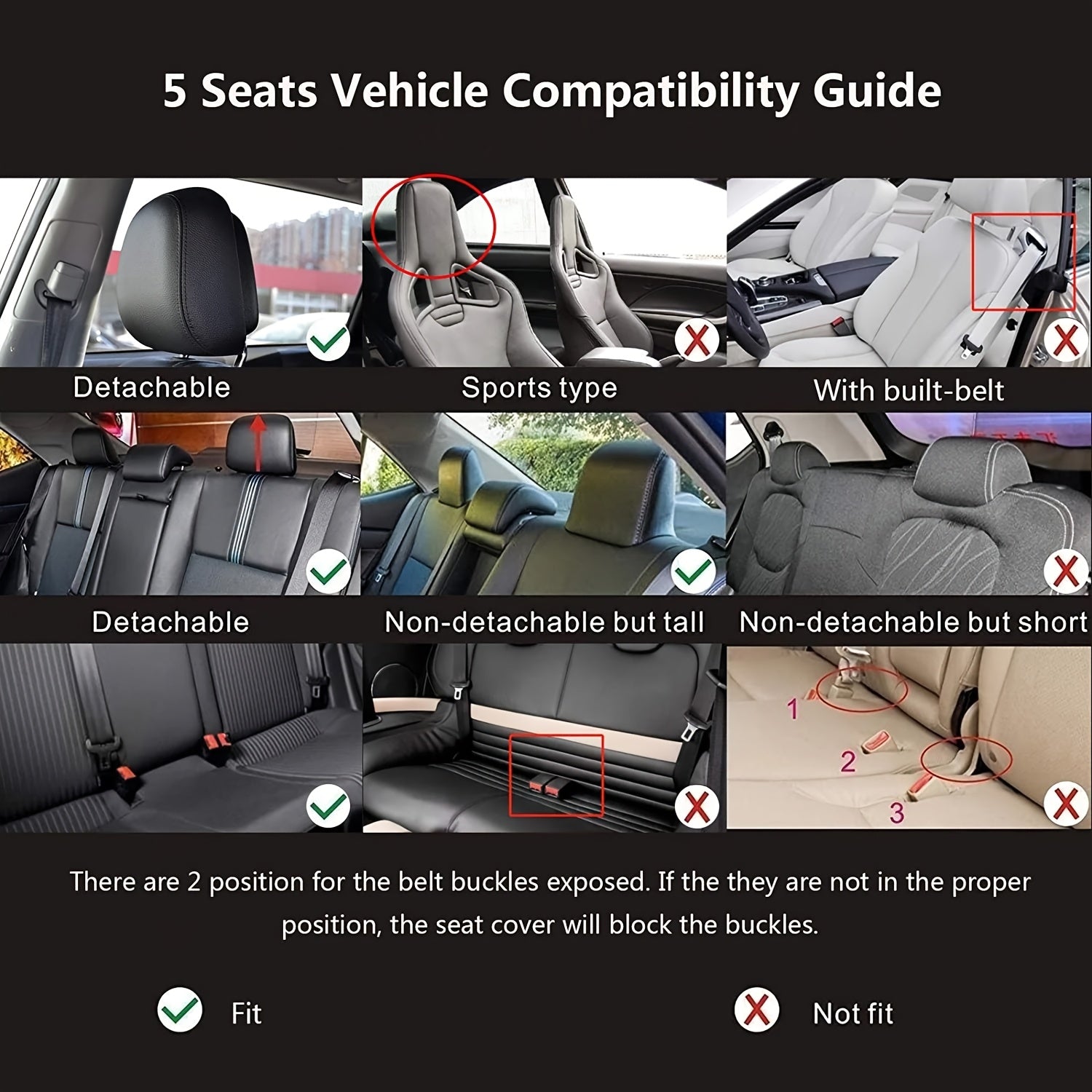 5 Seats Vehicle Compatibility Guide

Detachable

Sports type

With built-belt

Detachable

Non-detachable but tall

Non-detachable but short

1

2

3

There are 2 position for the belt buckles exposed. If the they are not in the proper position, the seat cover will block the buckles.

Fit

Not fit