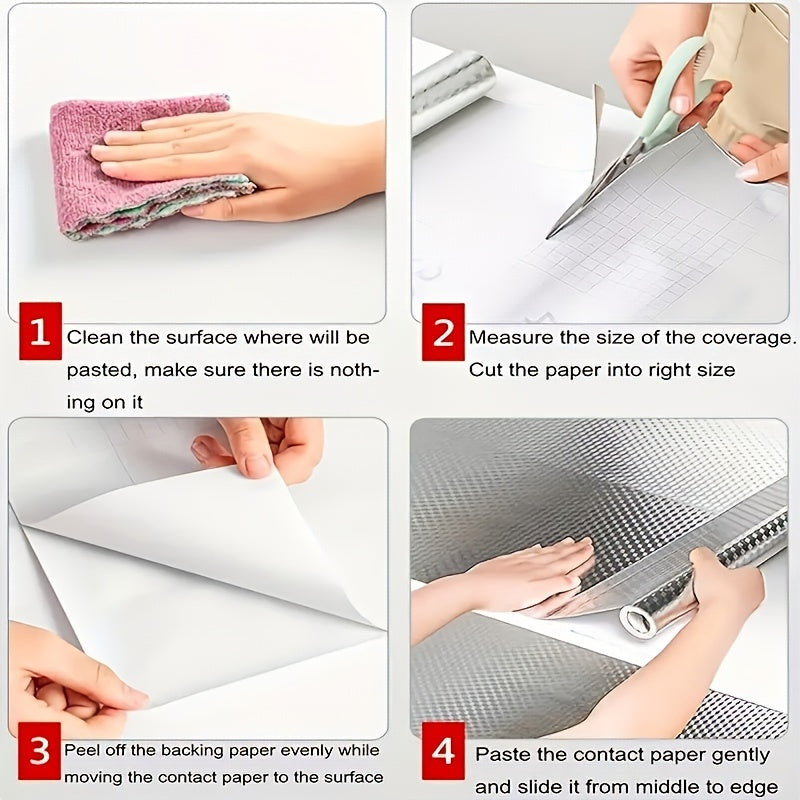 1 Clean the surface where will be pasted, make sure there is nothing on it

2 Measure the size of the coverage. Cut the paper into right size

3 Peel off the backing paper evenly while moving the contact paper to the surface

4 Paste the contact paper gently and slide it from middle to edge