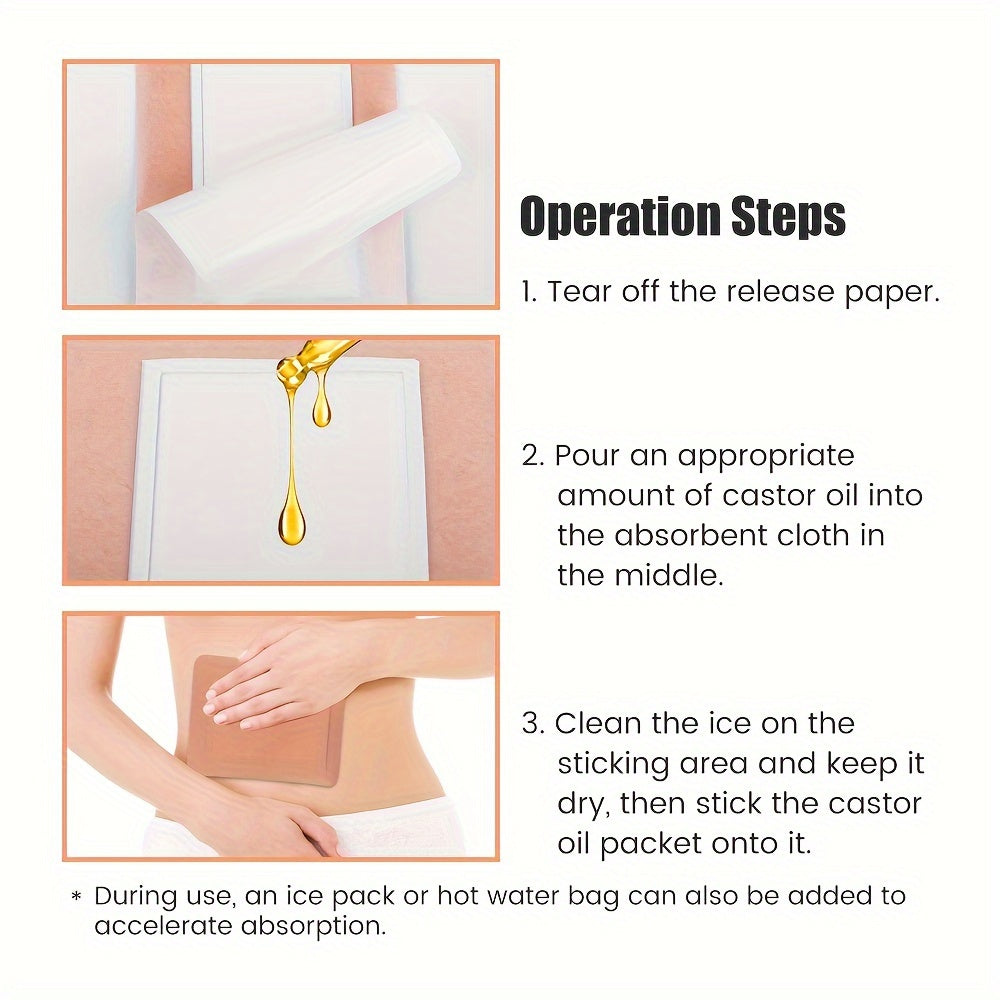 Operation Steps

1. Tear off the release paper.

2. Pour an appropriate amount of castor oil into the absorbent cloth in the middle.

3. Clean the ice on the sticking area and keep it dry, then stick the castor oil packet onto it.

* During use, an ice pack or hot water bag can also be added to accelerate absorption.