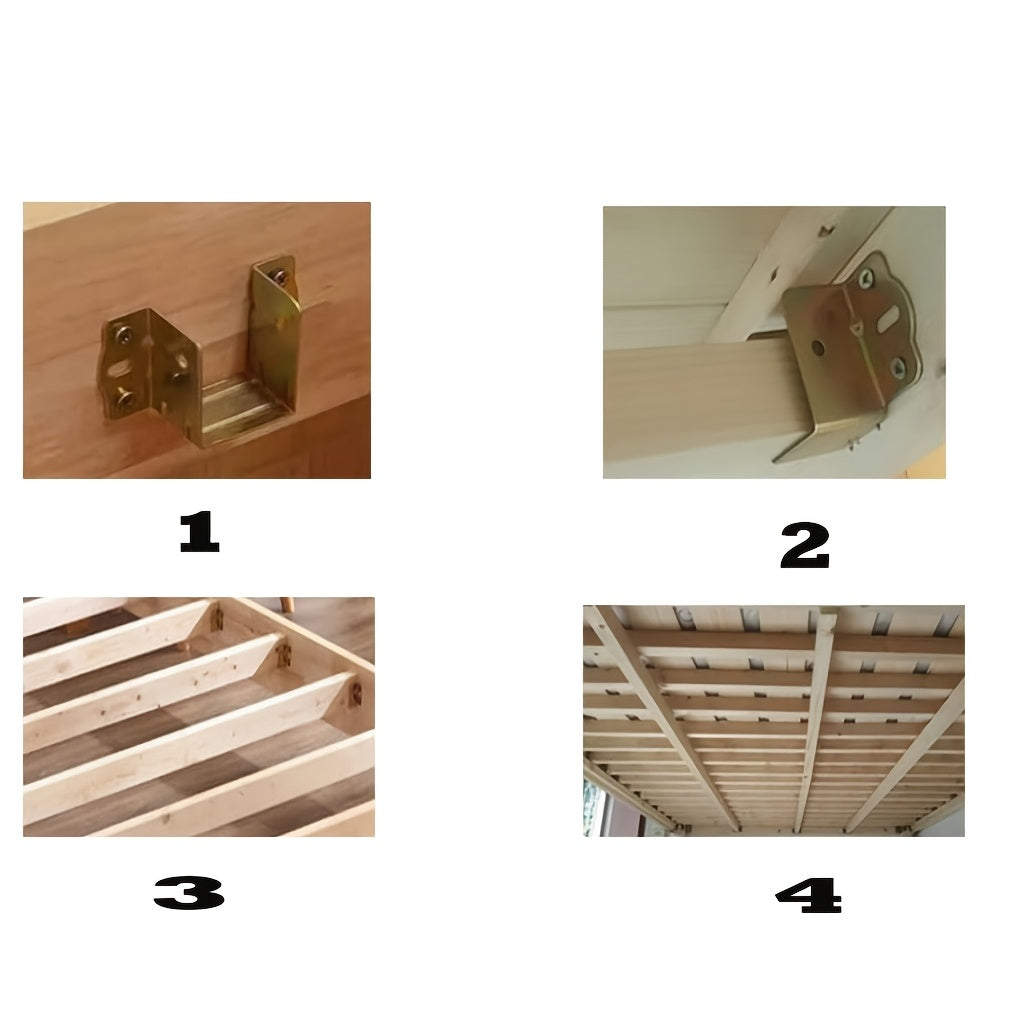 1

2

3

4