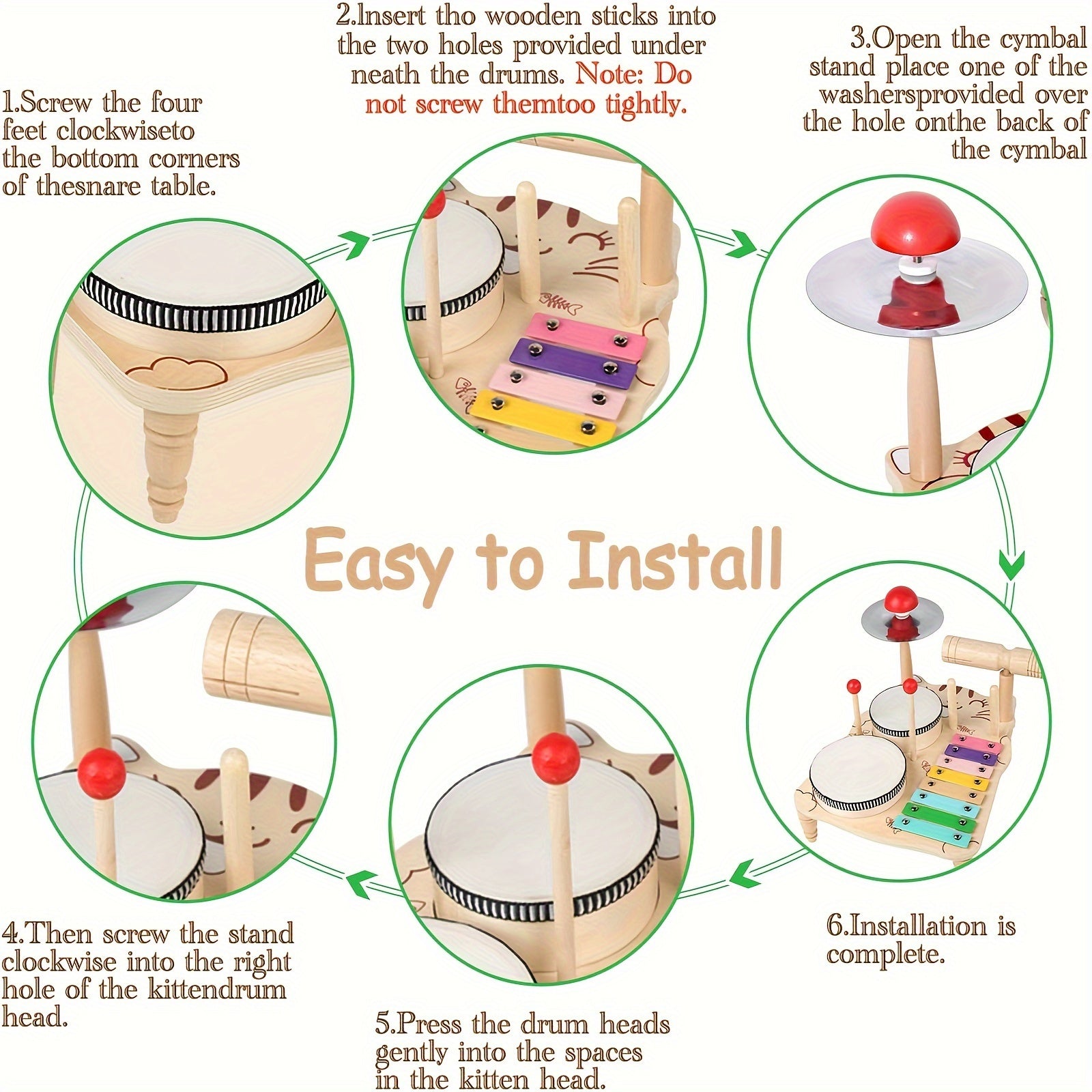 1.Screw the four feet clockwiseto the bottom corners of thesnare table.

2.Insert tho wooden sticks into the two holes provided under neath the drums. Note: Do not screw themtoo tightly.

3.Open the cymbal stand place one of the washersprovided over the hole onthe back of the cymbal

Easy to Install

4.Then screw the stand clockwise into the right hole of the kittendrum head.

5.Press the drum heads gently into the spaces in the kitten head.

6.Installation is complete.