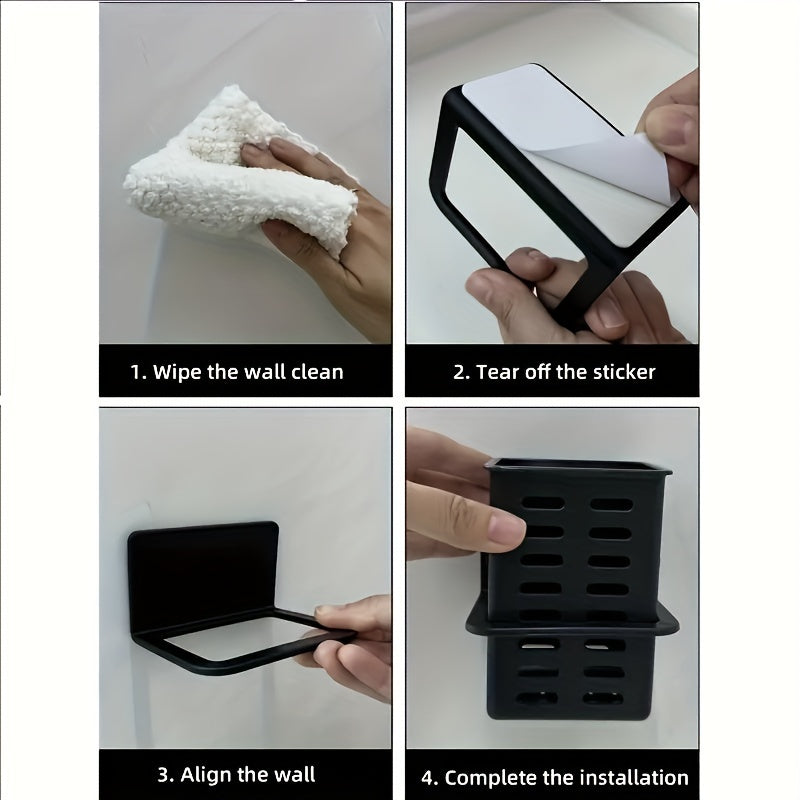 1. Wipe the wall clean

2. Tear off the sticker

3. Align the wall

4. Complete the installation