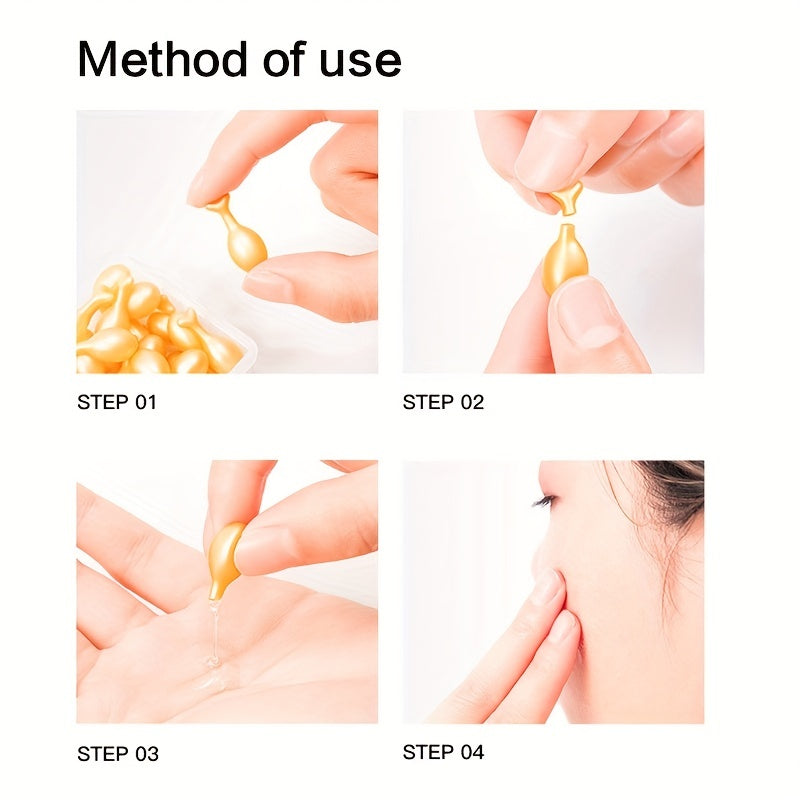 Method of use

STEP 01

STEP 02

STEP 03

STEP 04