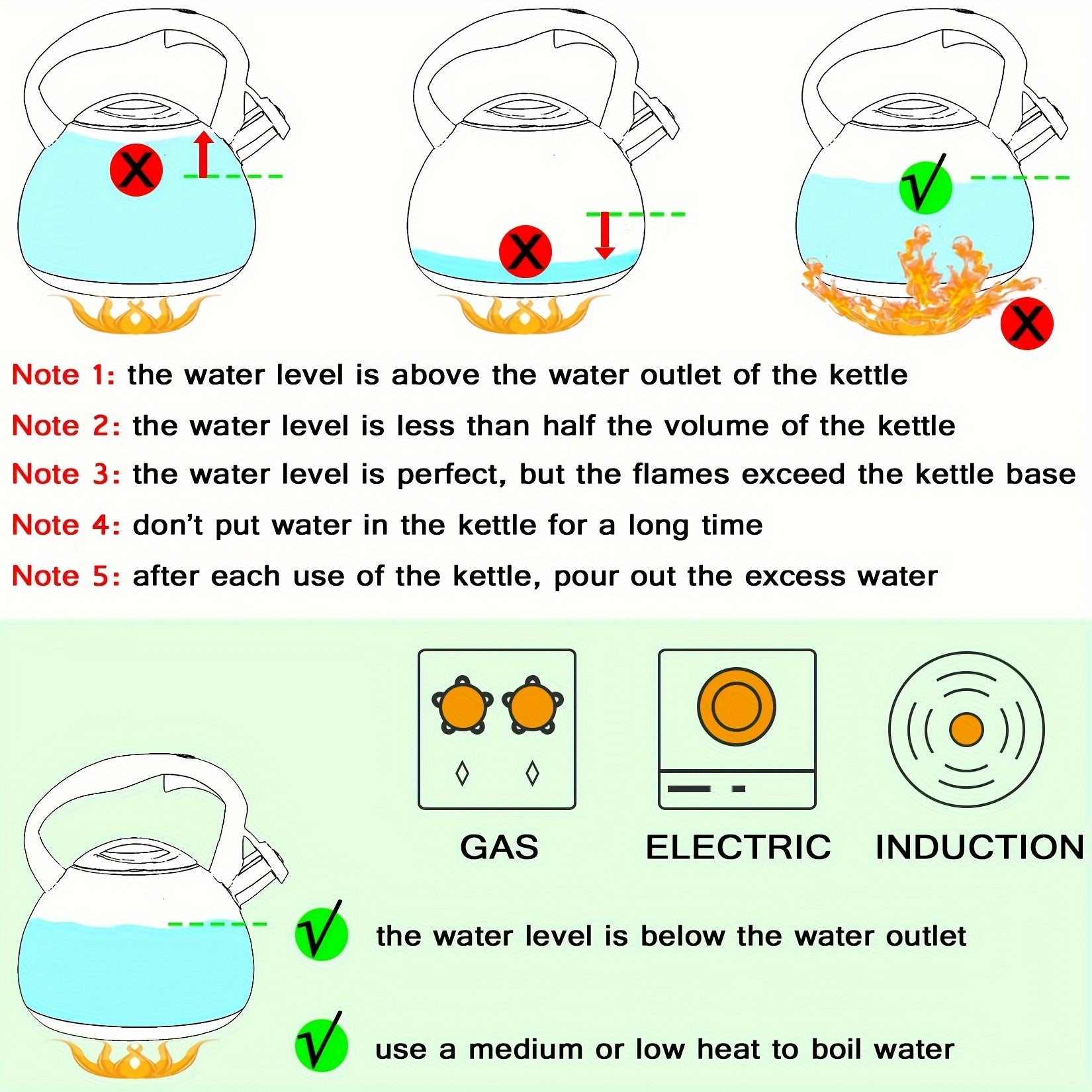 Note 1: the water level is above the water outlet of the kettle

Note 2: the water level is less than half the volume of the kettle

Note 3: the water level is perfect, but the flames exceed the kettle base

Note 4: don't put water in the kettle for a long time

Note 5: after each use of the kettle, pour out the excess water

GAS

ELECTRIC

INDUCTION

the water level is below the water outlet

use a medium or low heat to boil water