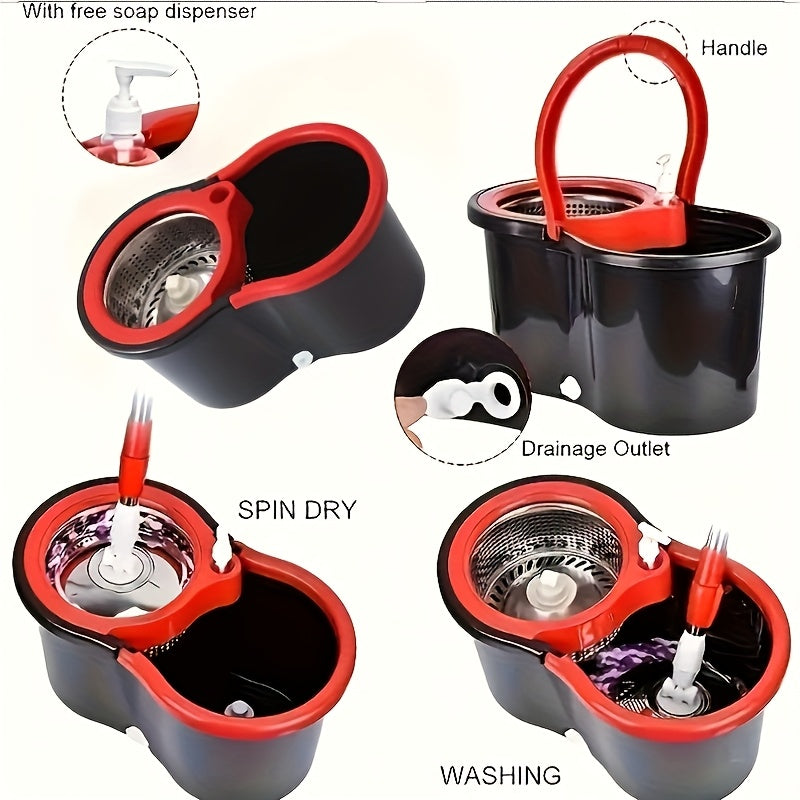 With free soap dispenser

Handle

Drainage Outlet

SPIN DRY

WASHING