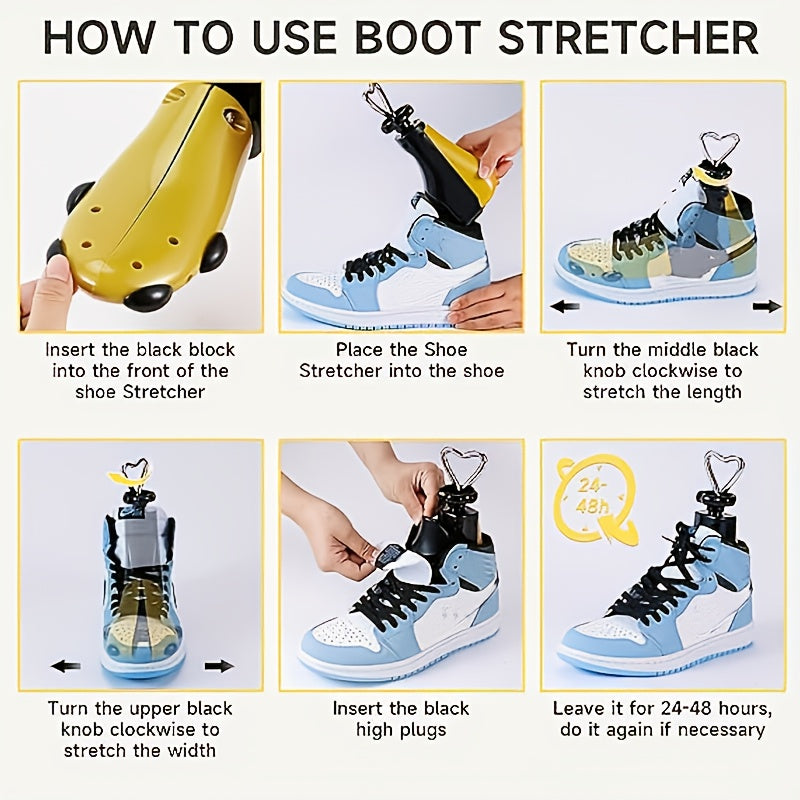 HOW TO USE BOOT STRETCHER

Insert the black block into the front of the shoe Stretcher

Place the Shoe Stretcher into the shoe

Turn the middle black knob clockwise to stretch the length

Turn the upper black knob clockwise to stretch the width

Insert the black high plugs

24-48h

Leave it for 24-48 hours, do it again if necessary