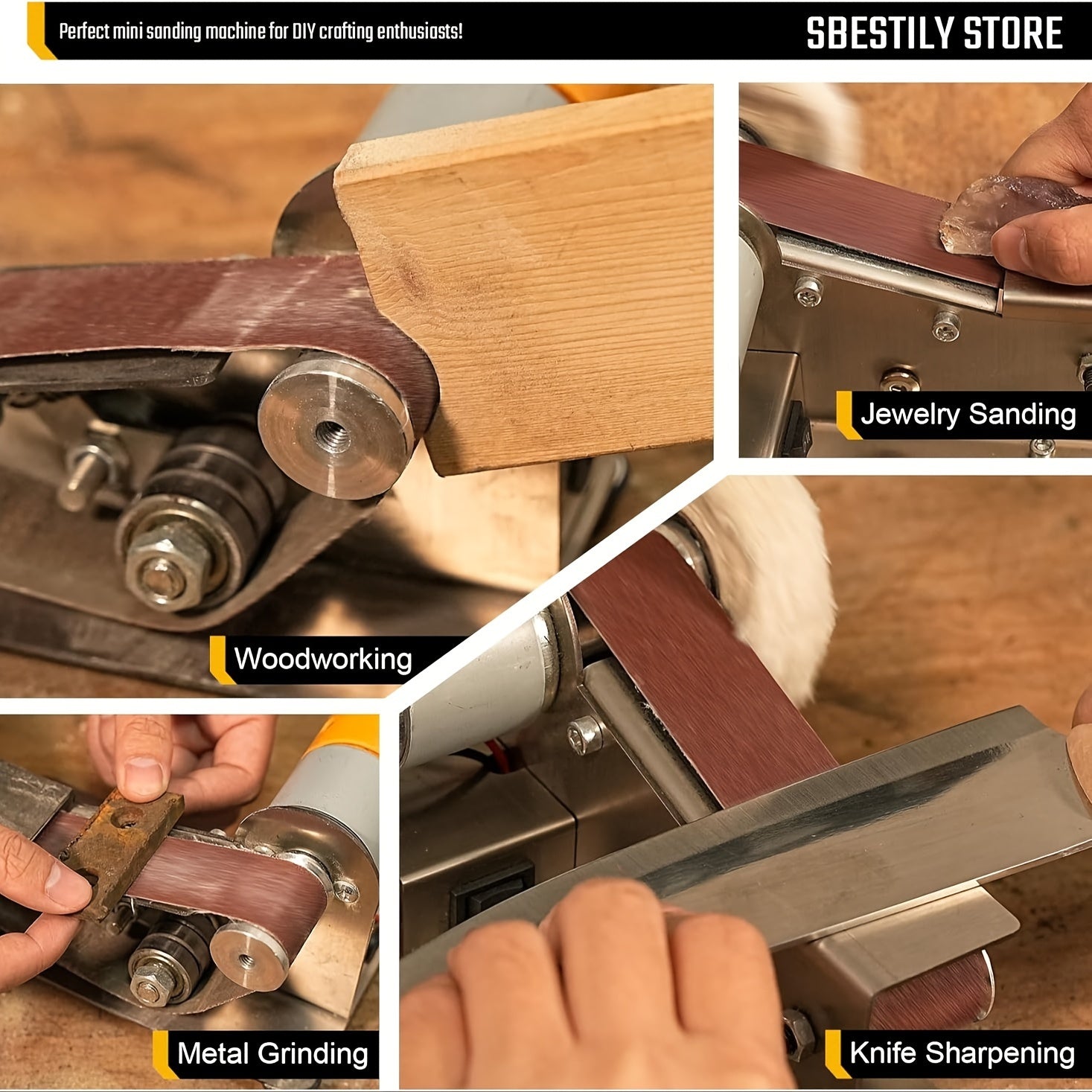 Perfect mini sanding machine for DIY crafting enthusiasts!

SBESTILY STORE

Jewelry Sanding

Woodworking

Metal Grinding

Knife Sharpening