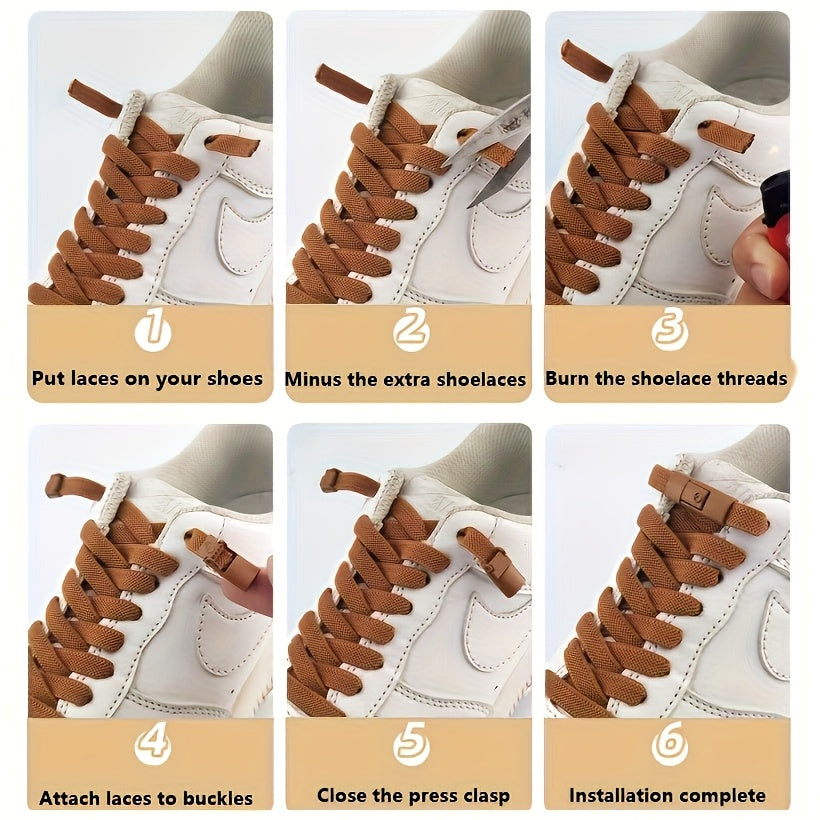 1
Put laces on your shoes

2
Minus the extra shoelaces

3
Burn the shoelace threads

4
Attach laces to buckles

5
Close the press clasp

6
Installation complete