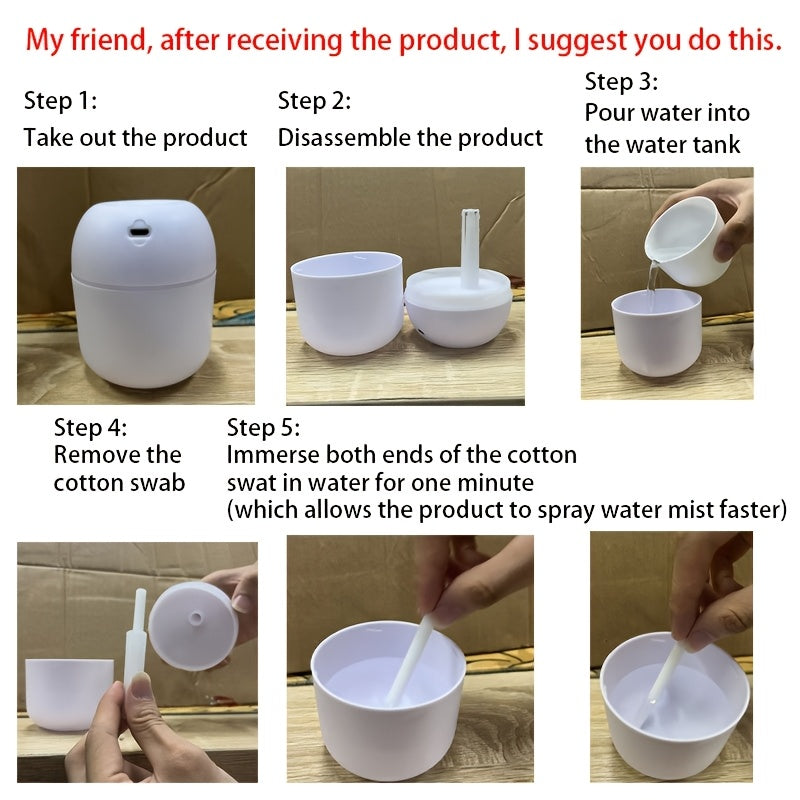 My friend, after receiving the product, I suggest you do this.

Step 1:
Take out the product

Step 2:
Disassemble the product

Step 3:
Pour water into the water tank

Step 4:
Remove the cotton swab

Step 5:
Immerse both ends of the cotton swat in water for one minute (which allows the product to spray water mist faster)