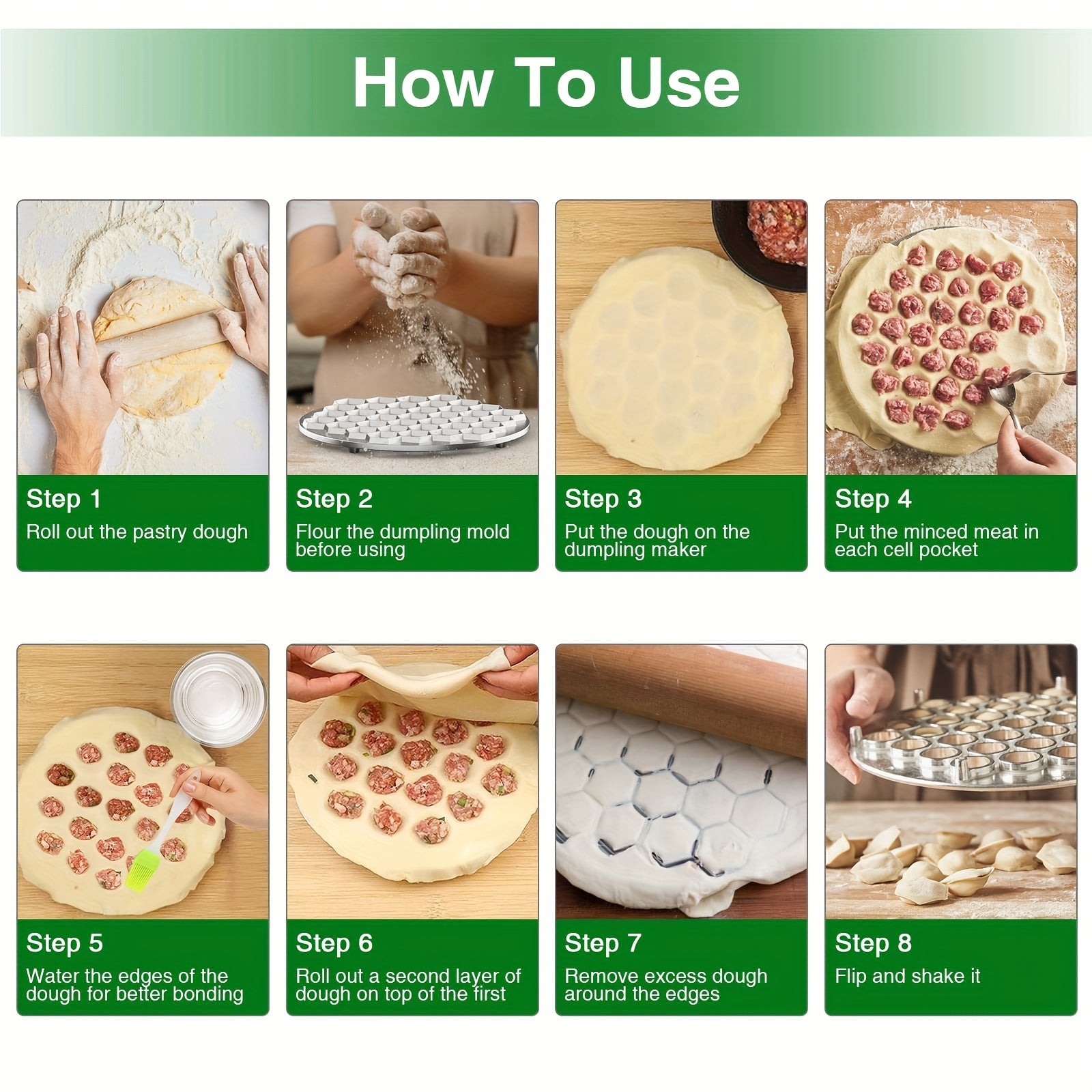 How To Use

Step 1
Roll out the pastry dough

Step 2
Flour the dumpling mold before using

Step 3
Put the dough on the dumpling maker

Step 4
Put the minced meat in each cell pocket

Step 5
Water the edges of the dough for better bonding

Step 6
Roll out a second layer of dough on top of the first

Step 7
Remove excess dough around the edges

Step 8
Flip and shake it