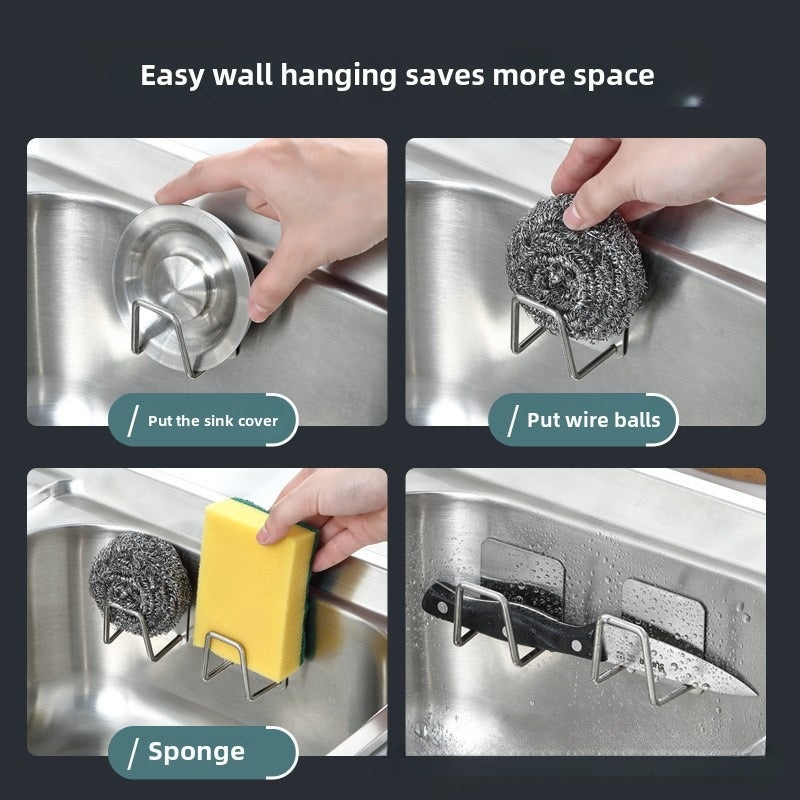 Easy wall hanging saves more space

/ Put the sink cover

/ Put wire balls

/ Sponge