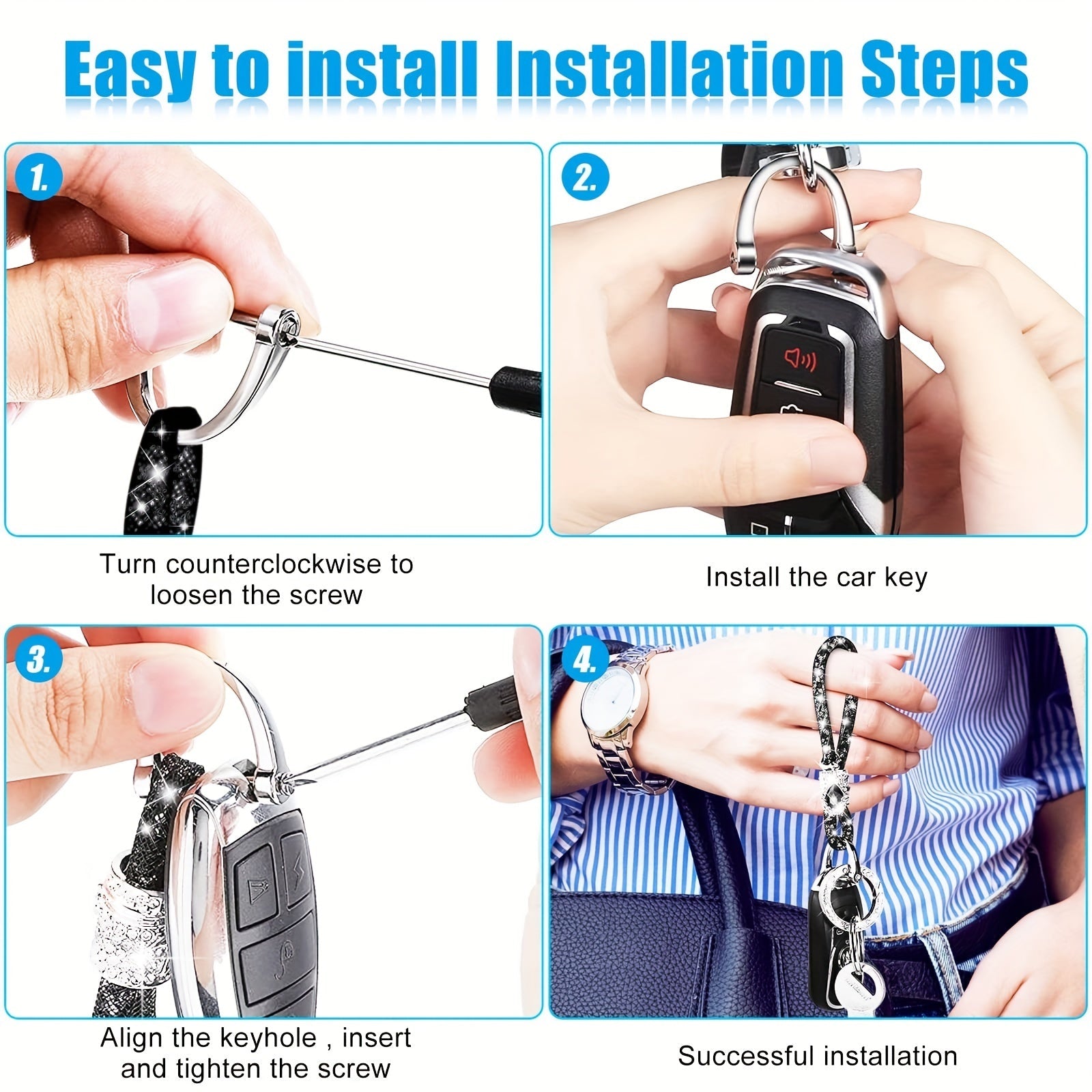 Easy to install Installation Steps

1.

Turn counterclockwise to loosen the screw

2.

Install the car key

3.

Align the keyhole , insert and tighten the screw

4.

Successful installation