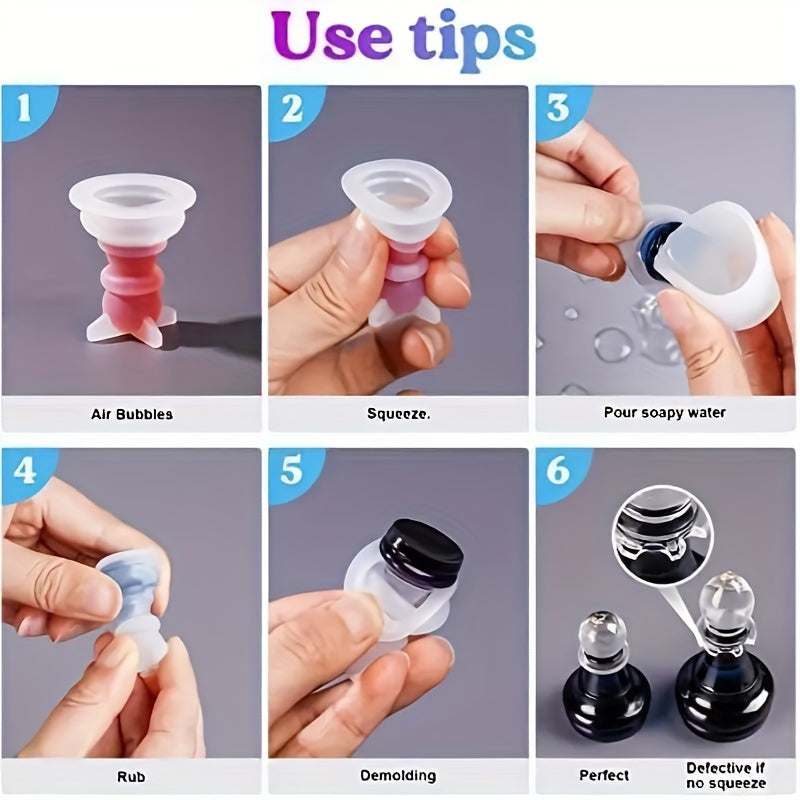 Use tips

1

Air Bubbles

2

Squeeze.

3

Pour soapy water

4

Rub

5

Demolding

6

Perfect

Defective if no squeeze