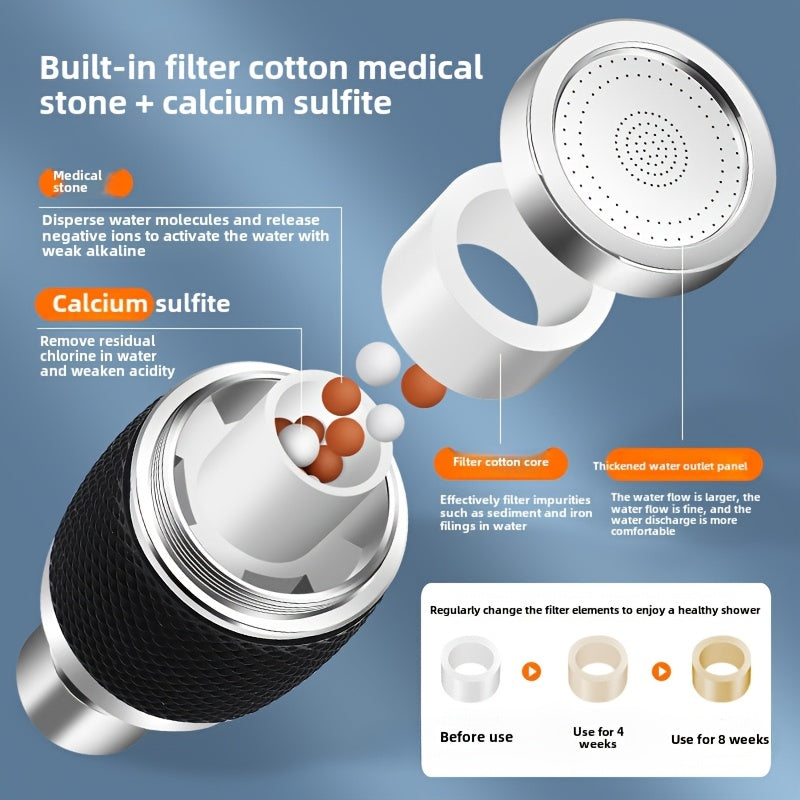 Built-in filter cotton medical stone + calcium sulfite

Medical stone

Disperse water molecules and release negative ions to activate the water with weak alkaline

Calcium sulfite

Remove residual chlorine in water and weaken acidity

Filter cotton core

Effectively filter impurities such as sediment and iron filings in water

Thickened water outlet panel

The water flow is larger, the water flow is fine, and the water discharge is more comfortable

Regularly change the filter elements to enjoy a healthy shower

Before use

Use for 4 weeks

Use for 8 weeks