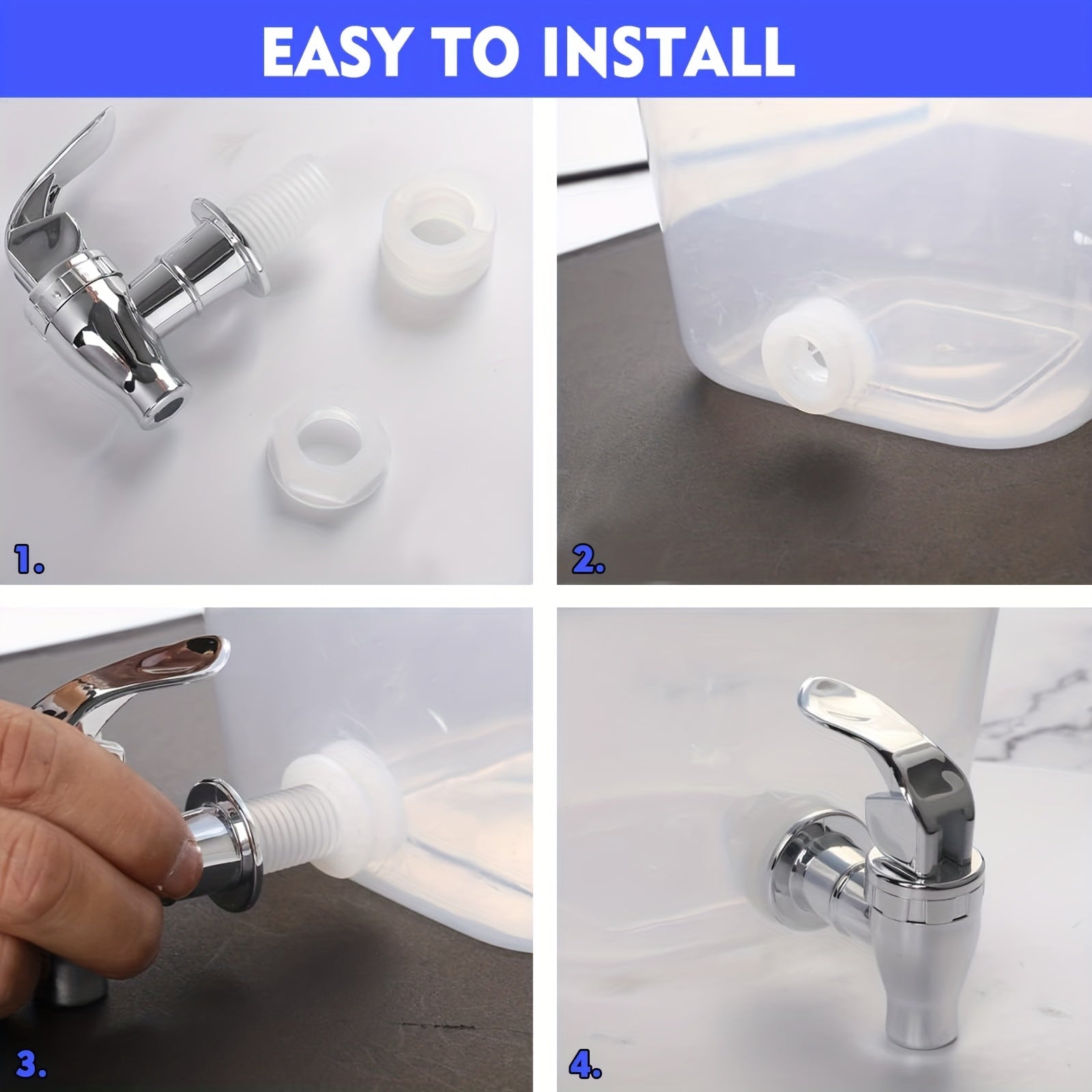 EASY TO INSTALL

1.

2.

3.

4.