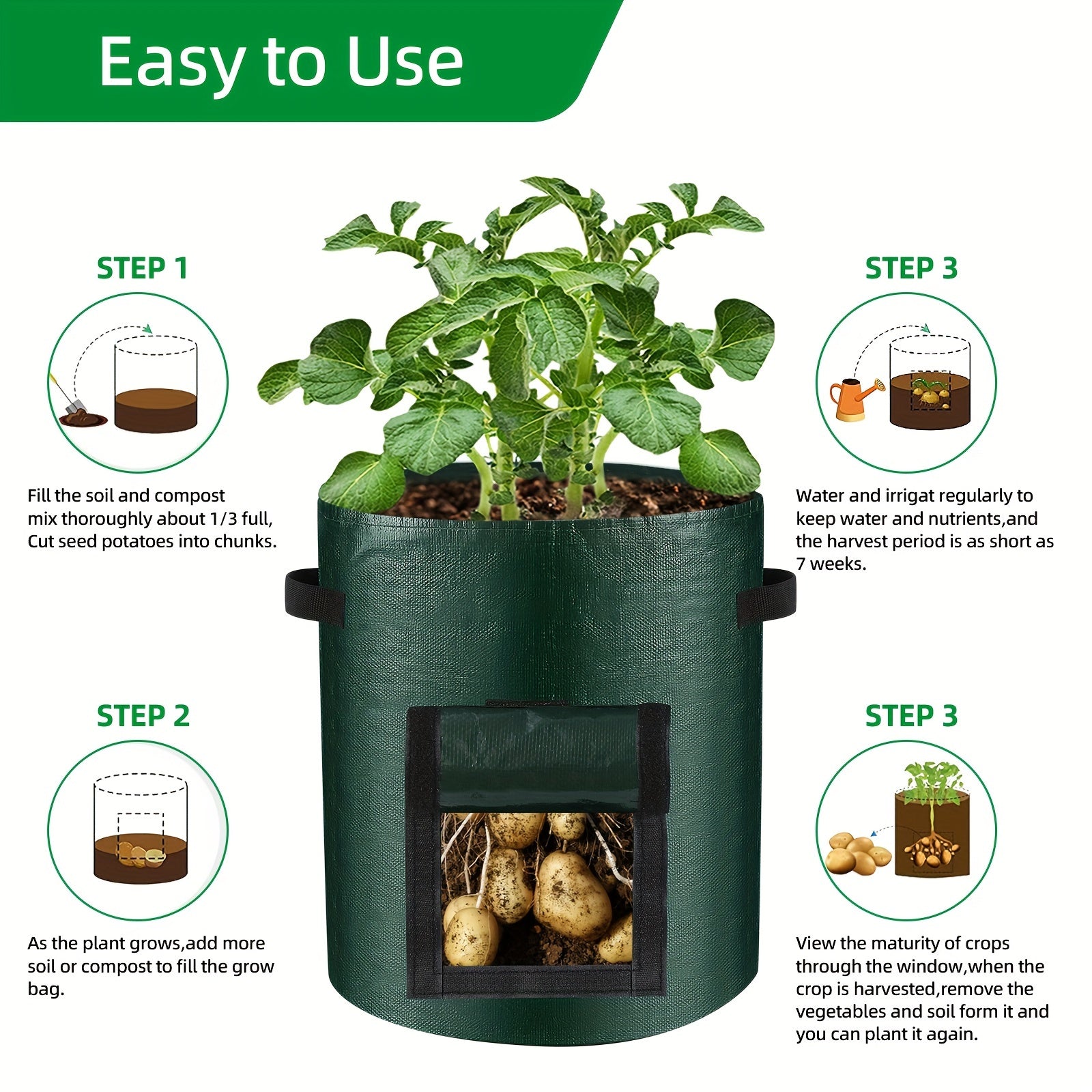 Easy to Use

STEP 1

Fill the soil and compost mix thoroughly about 1/3 full, Cut seed potatoes into chunks.

STEP 2

As the plant grows,add more soil or compost to fill the grow bag.

STEP 3

Water and irrigat regularly to keep water and nutrients,and the harvest period is as short as 7 weeks.

STEP 3

View the maturity of crops through the window,when the crop is harvested,remove the vegetables and soil form it and you can plant it again.