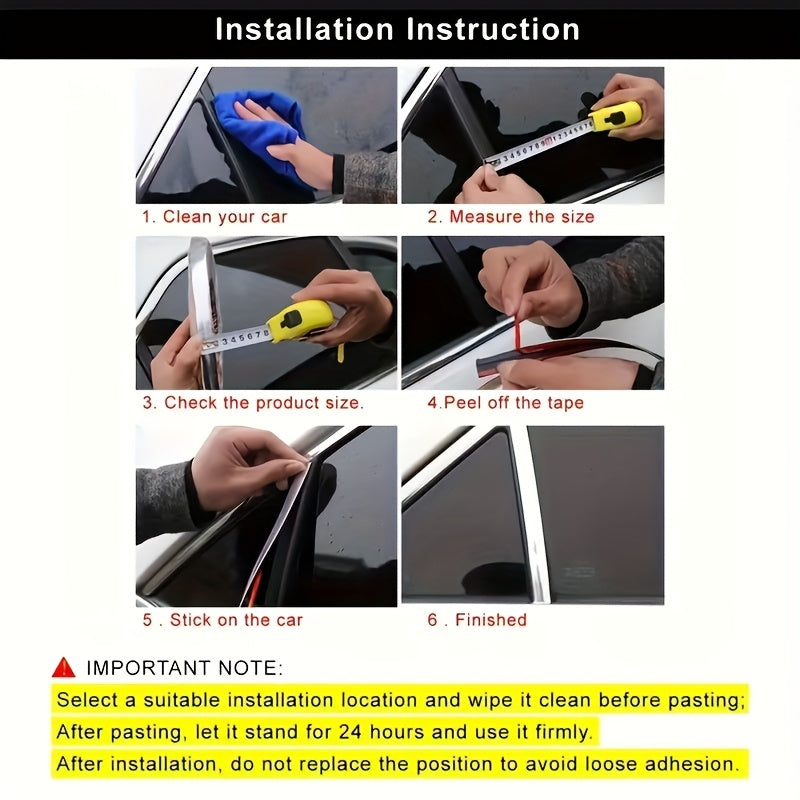 Installation Instruction

1. Clean your car

2. Measure the size

3. Check the product size.

4.Peel off the tape

5 . Stick on the car

6 . Finished

IMPORTANT NOTE:
Select a suitable installation location and wipe it clean before pasting;
After pasting, let it stand for 24 hours and use it firmly.
After installation, do not replace the position to avoid loose adhesion.