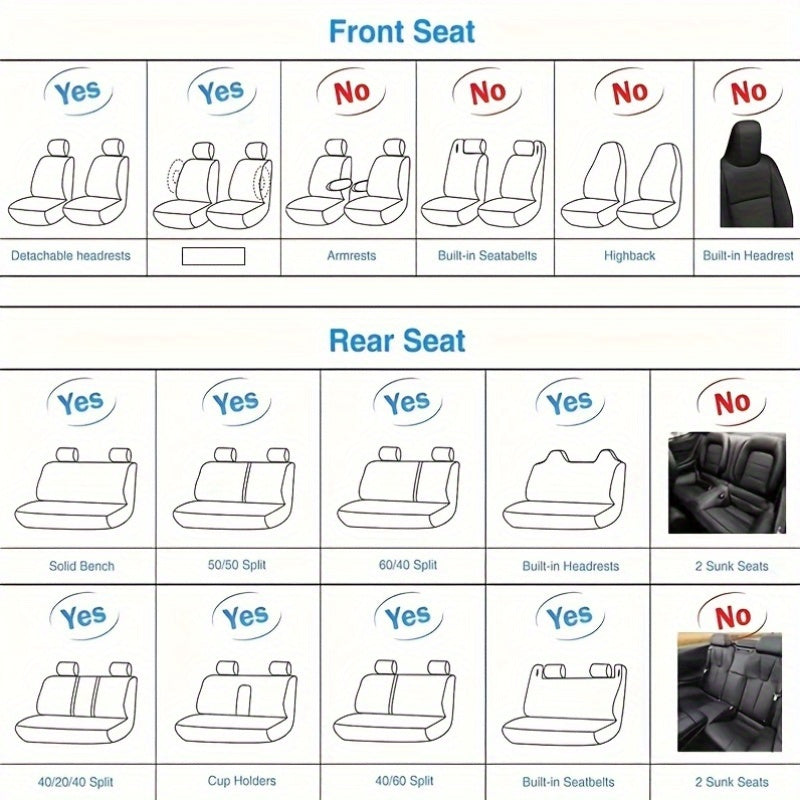 Front Seat

| Yes | Yes | No | No | No | No |
|---|---|---|---|---|---|
| Detachable headrests | | Armrests | Built-in Seatabelts | Highback | Built-in Headrest |

Rear Seat

| Yes | Yes | Yes | Yes | No |
|---|---|---|---|---|
| Solid Bench | 50/50 Split | 60/40 Split | Built-in Headrests | 2 Sunk Seats |
| Yes | Yes | Yes | Yes | No |
| 40/20/40 Split | Cup Holders | 40/60 Split | Built-in Seatbelts | 2 Sunk Seats |