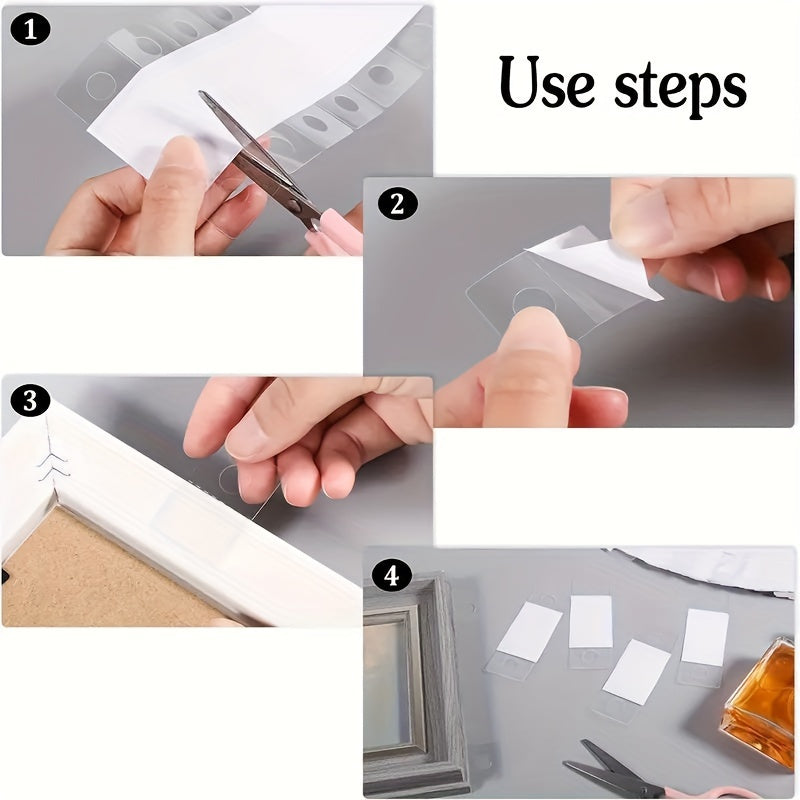 1

Use steps

2

3

4