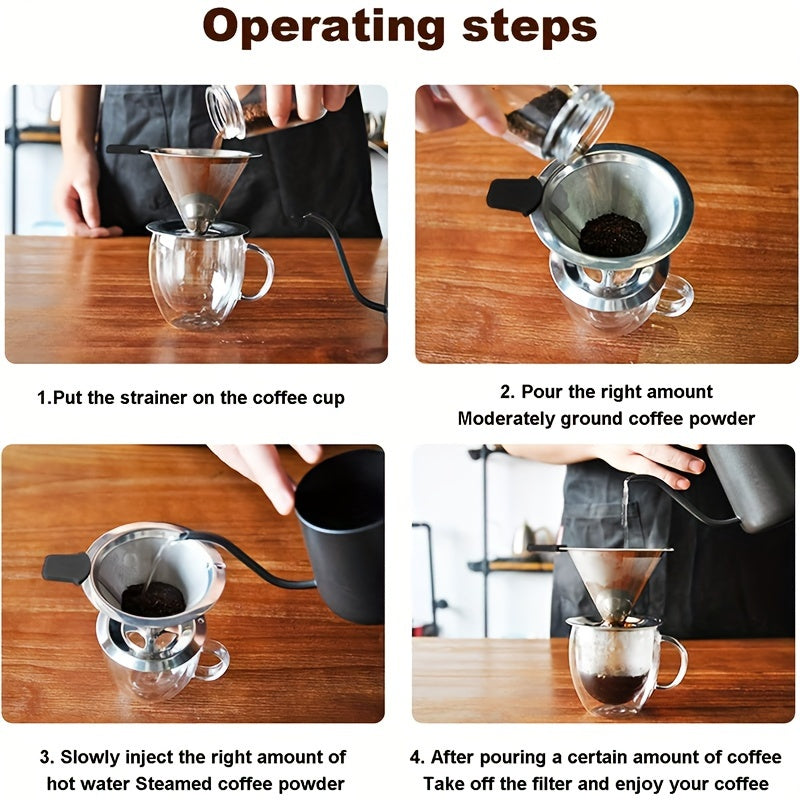 Operating steps

1.Put the strainer on the coffee cup

2. Pour the right amount
Moderately ground coffee powder

3. Slowly inject the right amount of hot water Steamed coffee powder

4. After pouring a certain amount of coffee
Take off the filter and enjoy your coffee