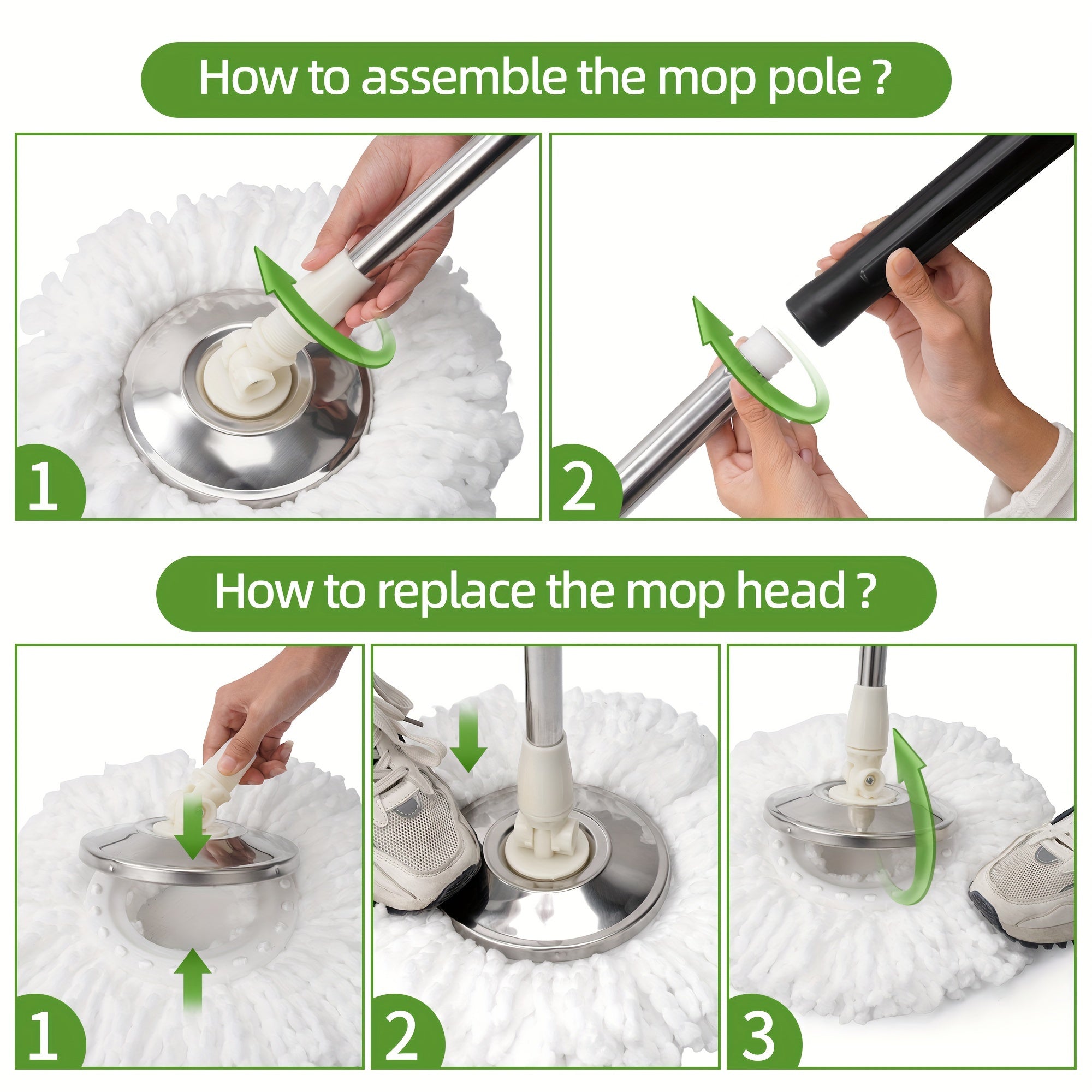 How to assemble the mop pole ?

1

2

How to replace the mop head ?

1

2

3