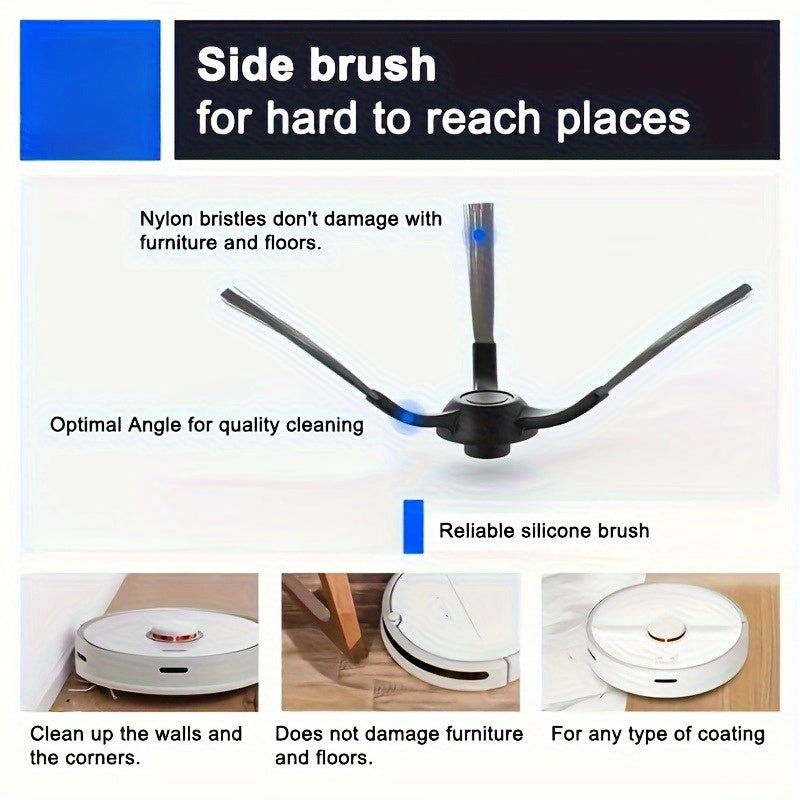 Side brush
for hard to reach places

Nylon bristles don't damage with furniture and floors.

Optimal Angle for quality cleaning

Reliable silicone brush

Clean up the walls and the corners.

Does not damage furniture and floors.

For any type of coating