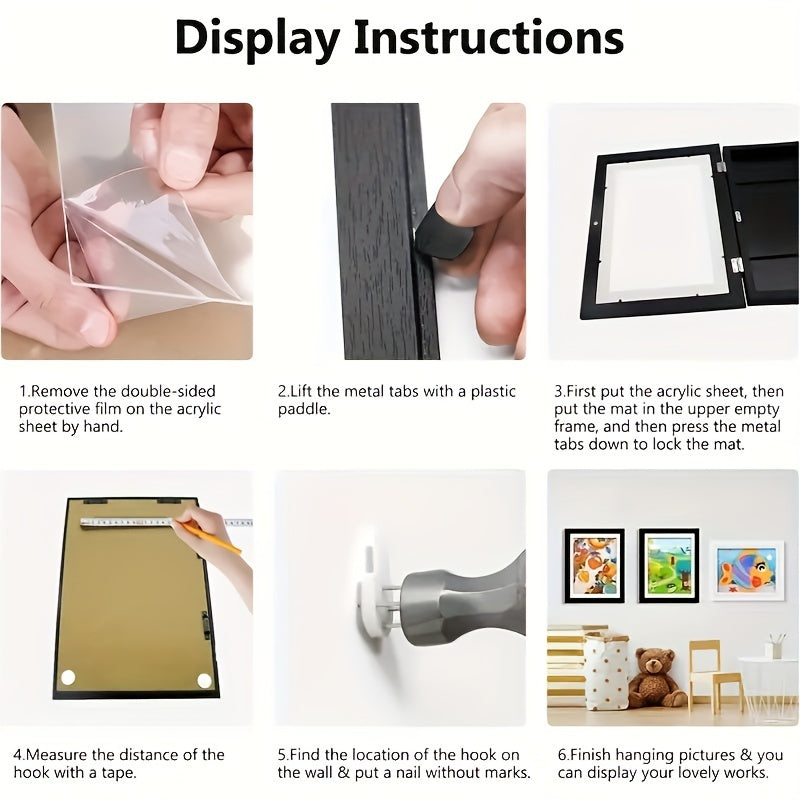 Display Instructions

1.Remove the double-sided protective film on the acrylic sheet by hand.

2.Lift the metal tabs with a plastic paddle.

3.First put the acrylic sheet, then put the mat in the upper empty frame, and then press the metal tabs down to lock the mat.

4.Measure the distance of the hook with a tape.

5.Find the location of the hook on the wall & put a nail without marks.

6.Finish hanging pictures & you can display your lovely works.