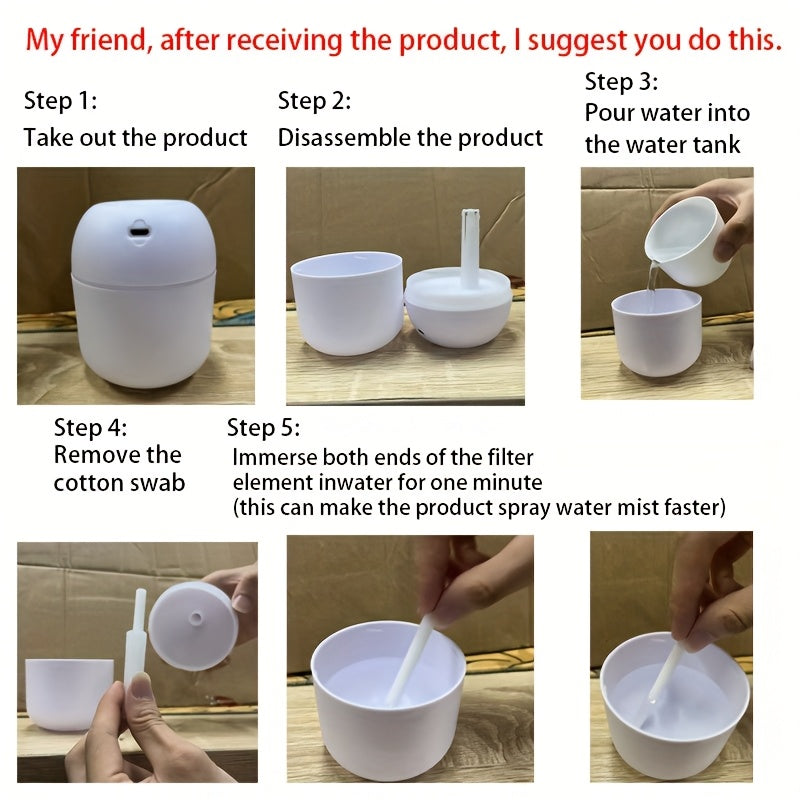 My friend, after receiving the product, I suggest you do this.

Step 1:
Take out the product

Step 2:
Disassemble the product

Step 3:
Pour water into the water tank

Step 4:
Remove the cotton swab

Step 5:
Immerse both ends of the filter element inwater for one minute (this can make the product spray water mist faster)