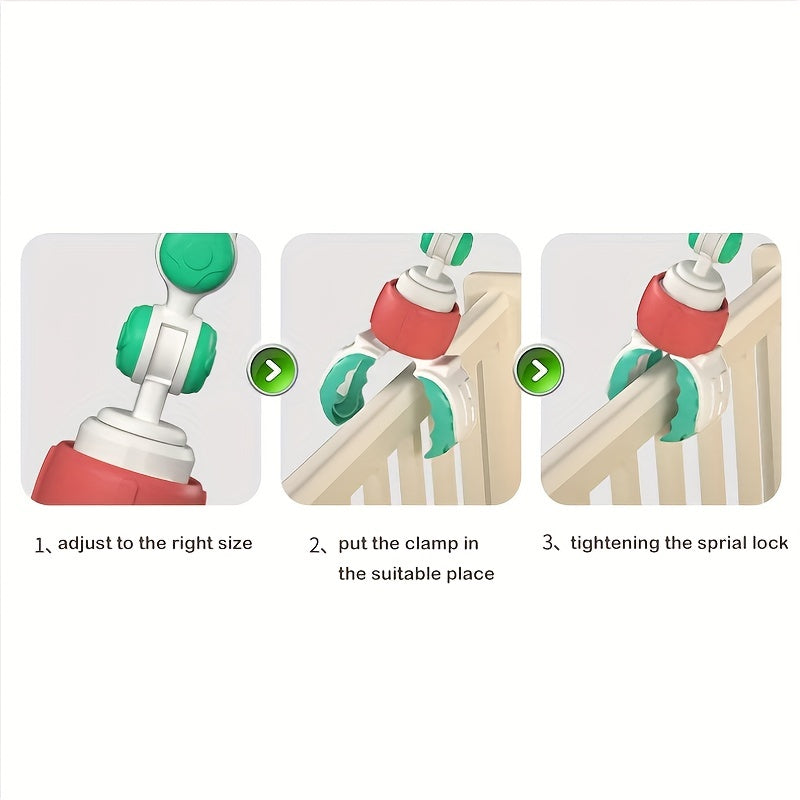 1、adjust to the right size

2、put the clamp in the suitable place

3、tightening the sprial lock