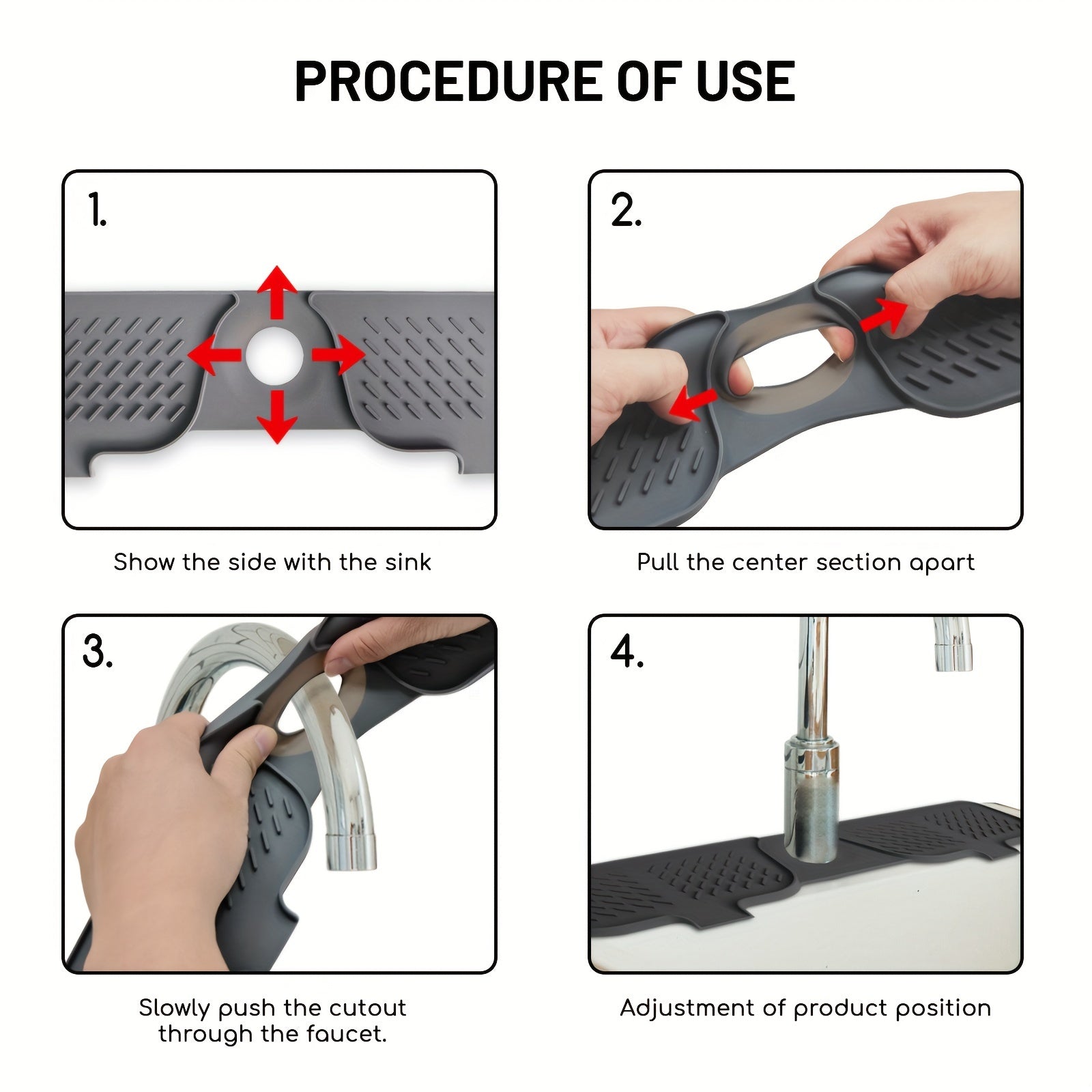 PROCEDURE OF USE

1.

Show the side with the sink

2.

Pull the center section apart

3.

Slowly push the cutout through the faucet.

4.

Adjustment of product position