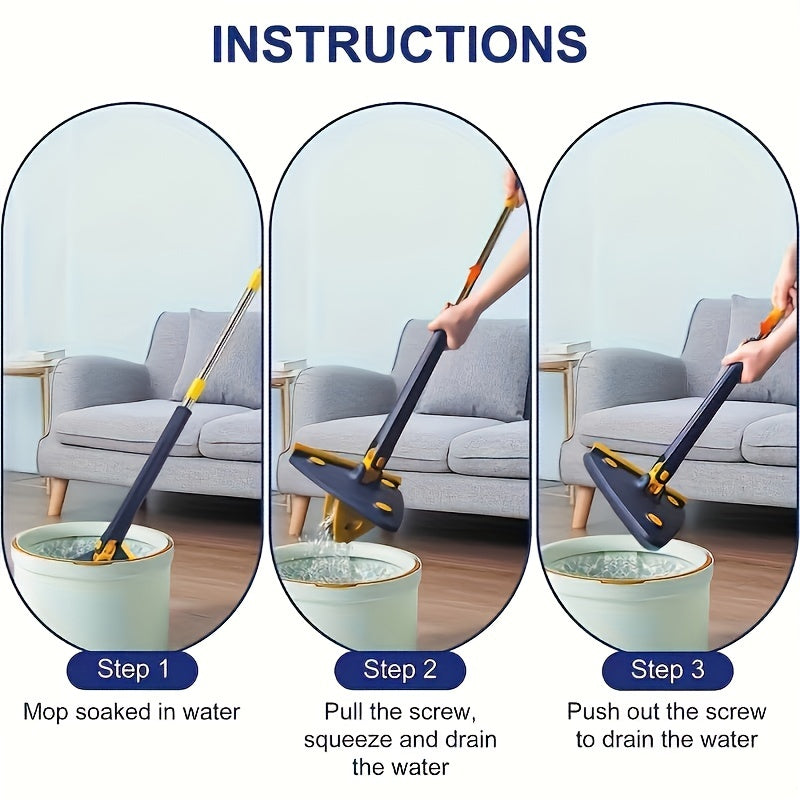 INSTRUCTIONS

Step 1

Mop soaked in water

Step 2

Pull the screw, squeeze and drain the water

Step 3

Push out the screw to drain the water