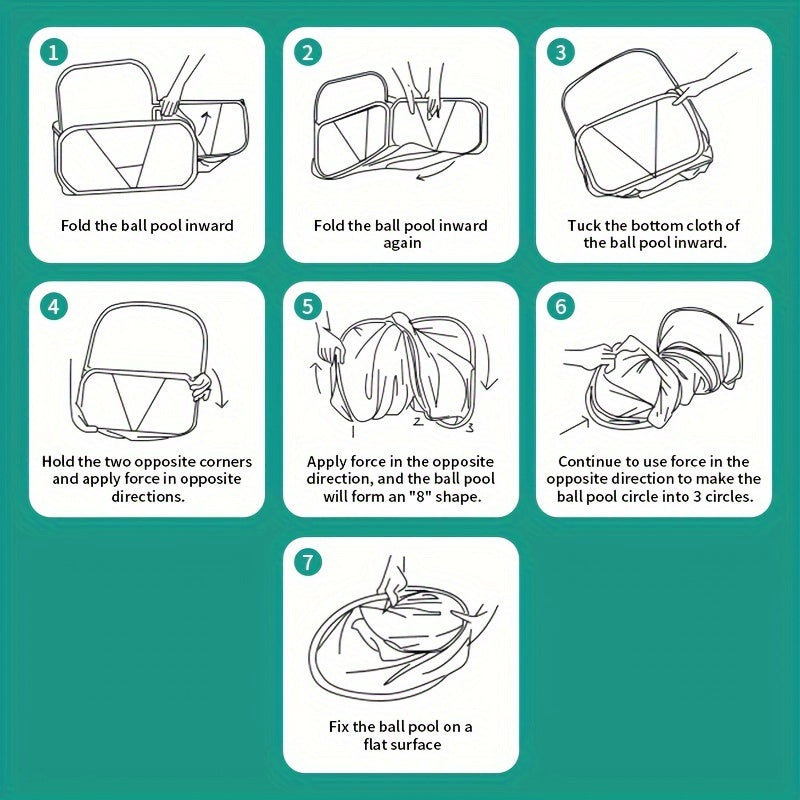 1

Fold the ball pool inward

2

Fold the ball pool inward again

3

Tuck the bottom cloth of the ball pool inward.

4

Hold the two opposite corners and apply force in opposite directions.

5

1 2 3

Apply force in the opposite direction, and the ball pool will form an "8" shape.

6

Continue to use force in the opposite direction to make the ball pool circle into 3 circles.

7

Fix the ball pool on a flat surface