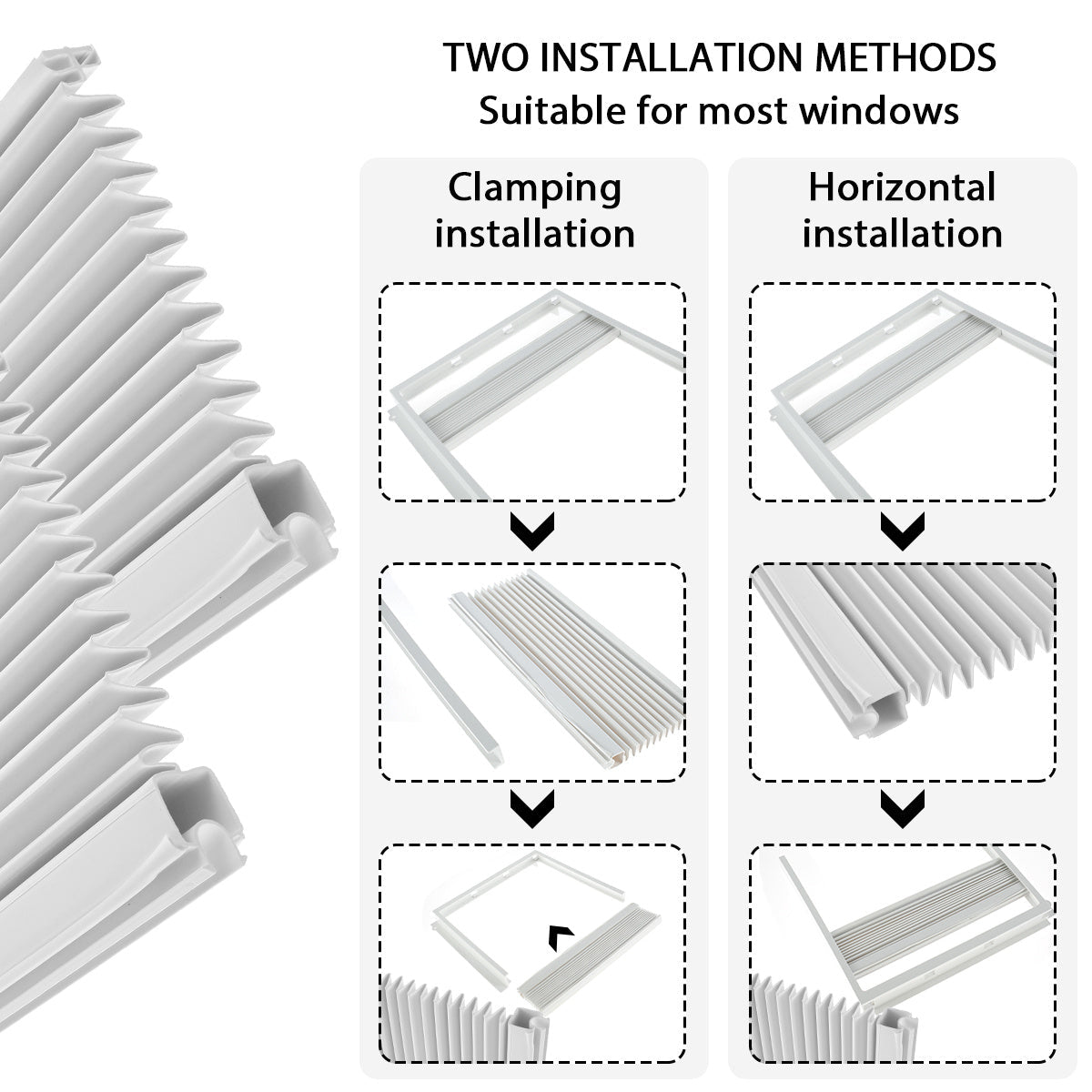 TWO INSTALLATION METHODS
Suitable for most windows

Clamping installation

Horizontal installation