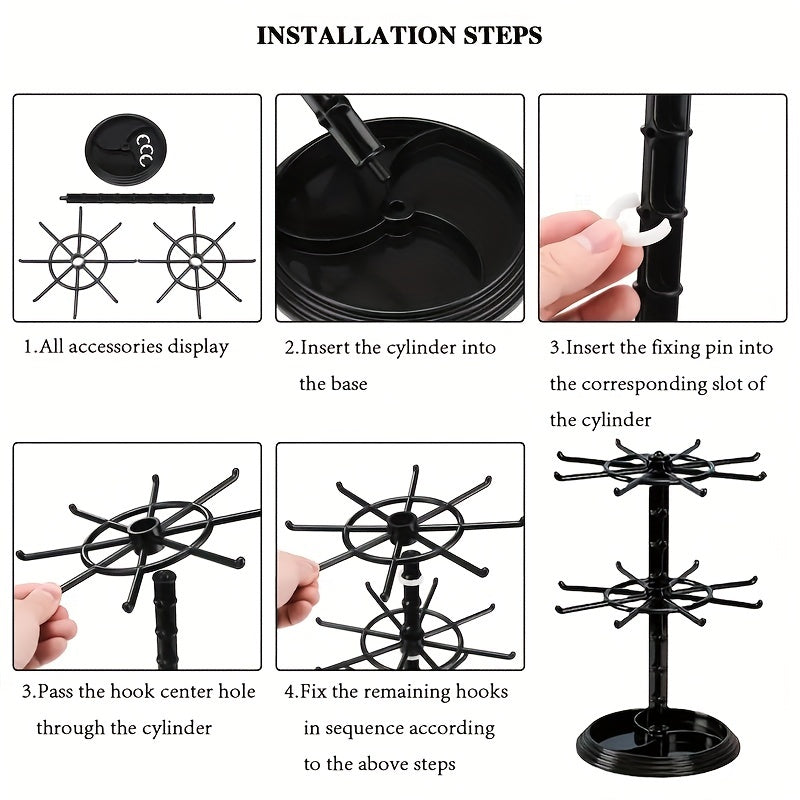 INSTALLATION STEPS

1.All accessories display

2.Insert the cylinder into the base

3.Insert the fixing pin into the corresponding slot of the cylinder

3.Pass the hook center hole through the cylinder

4.Fix the remaining hooks in sequence according to the above steps