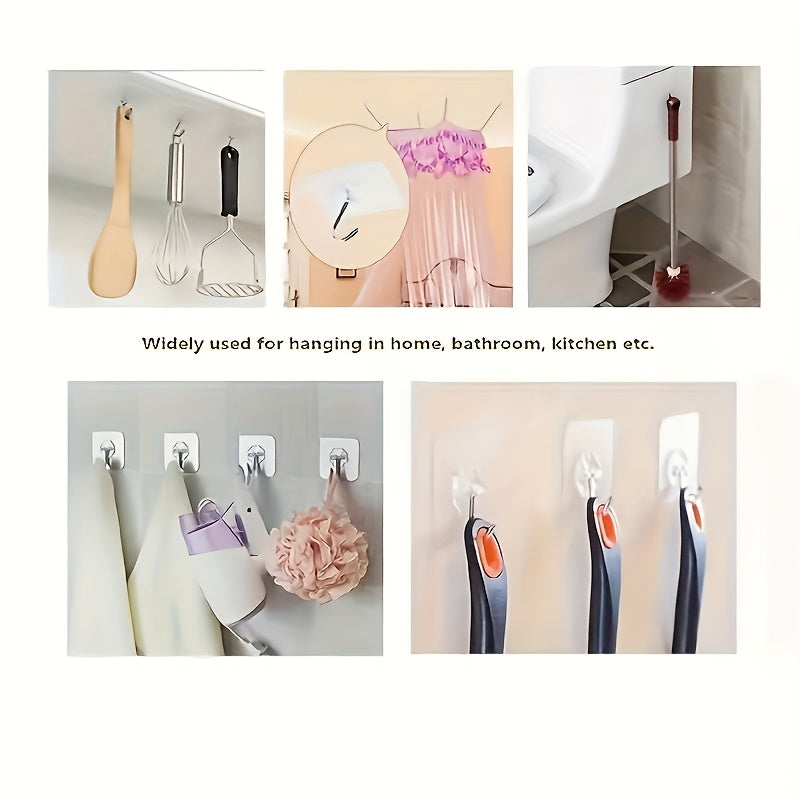 Widely used for hanging in home, bathroom, kitchen etc.