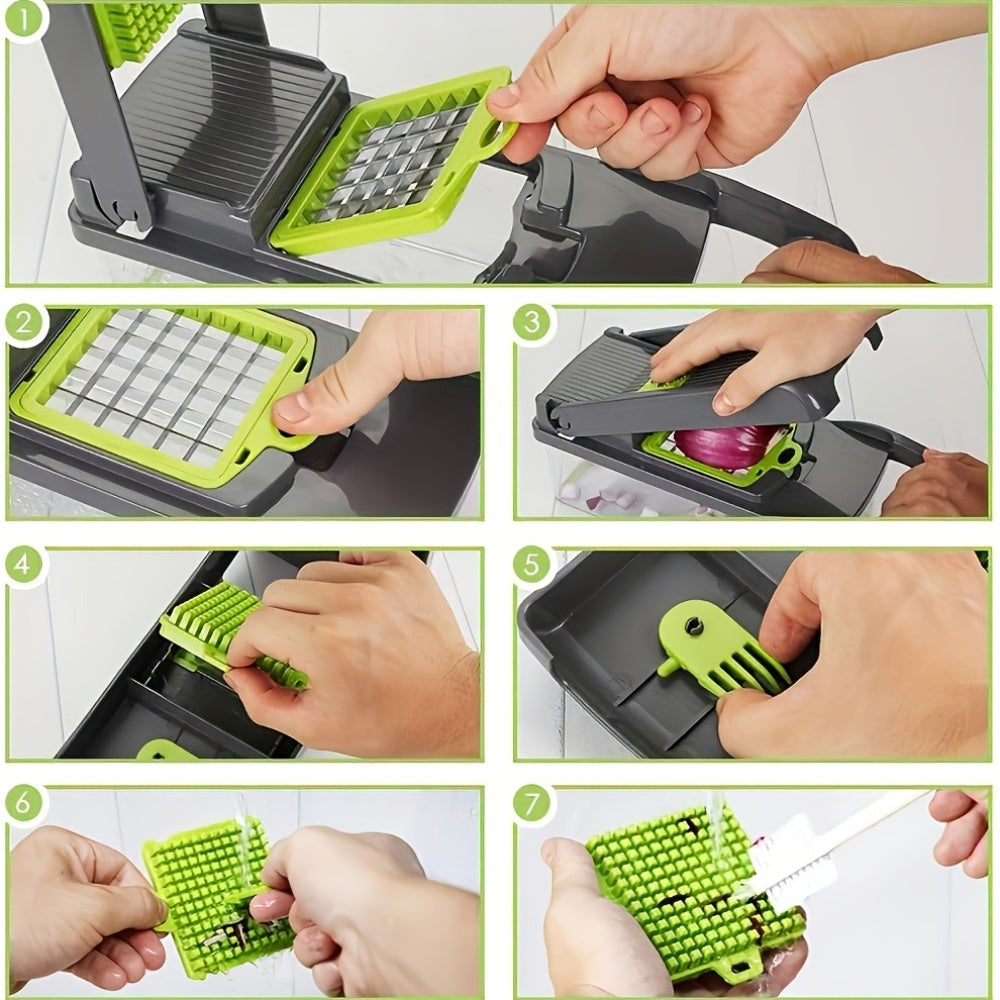 1
2
3
4
5
6
7