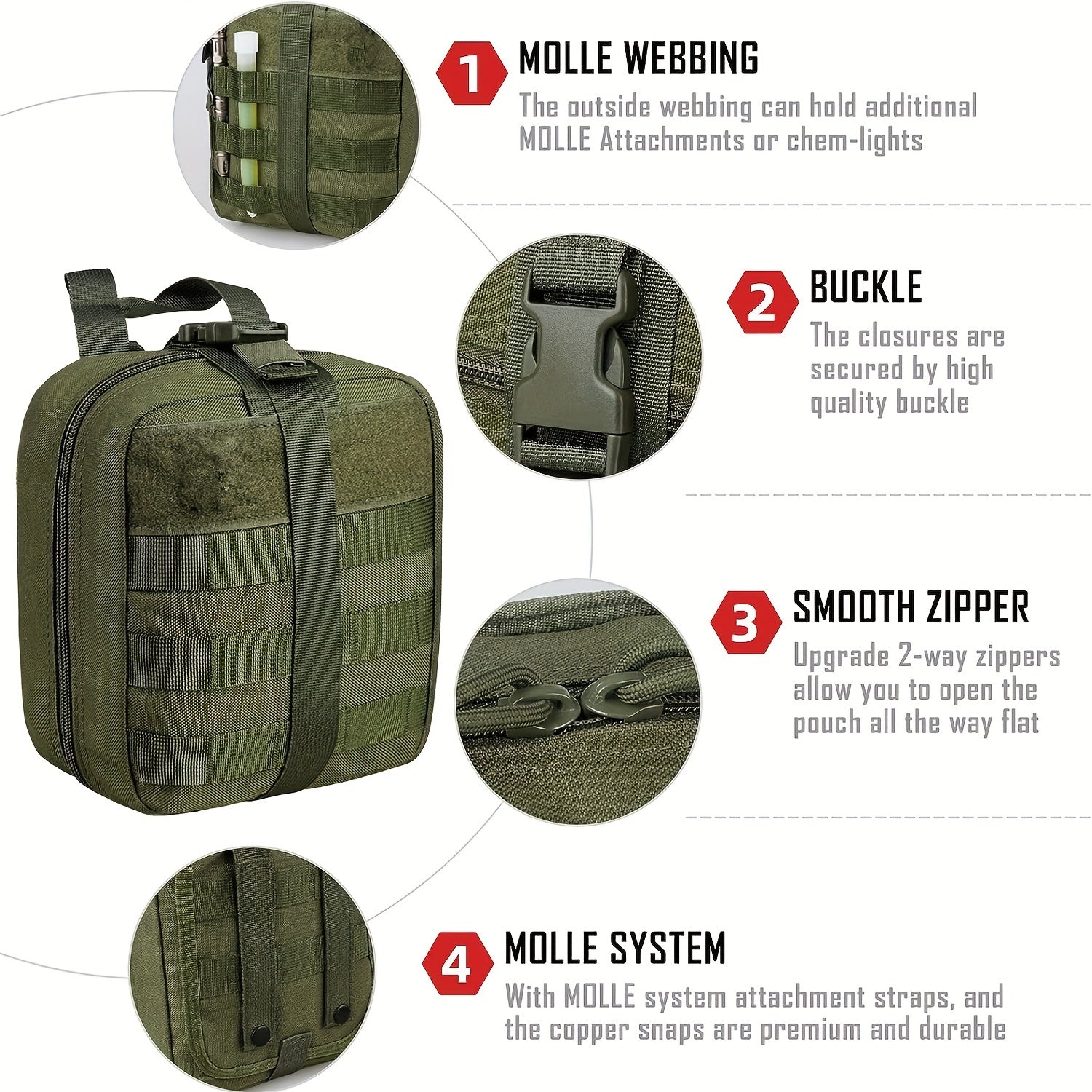 1 MOLLE WEBBING
The outside webbing can hold additional MOLLE Attachments or chem-lights

2 BUCKLE
The closures are secured by high quality buckle

3 SMOOTH ZIPPER
Upgrade 2-way zippers allow you to open the pouch all the way flat

4 MOLLE SYSTEM
With MOLLE system attachment straps, and the copper snaps are premium and durable