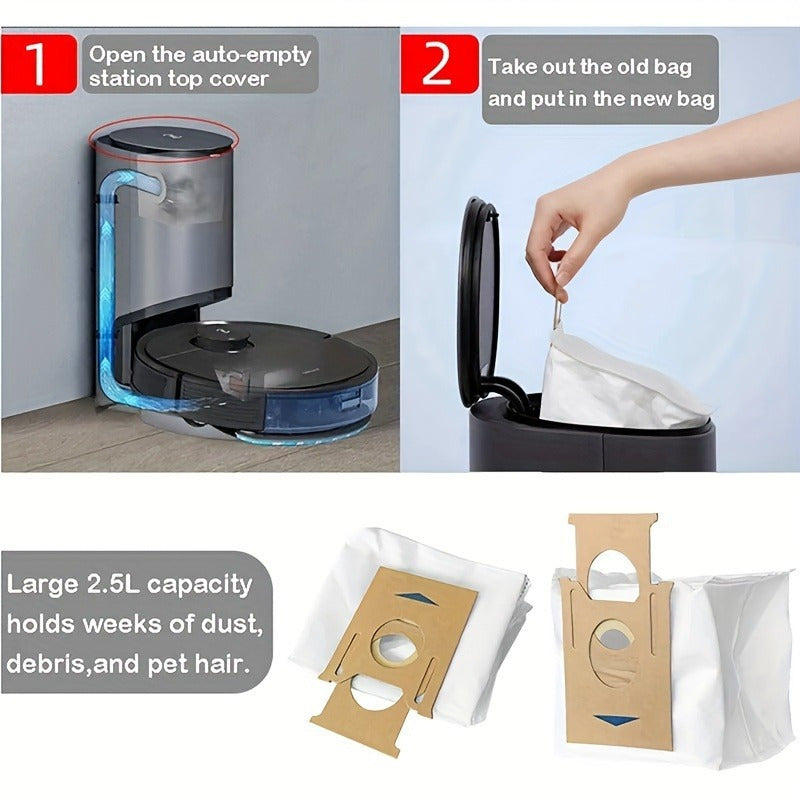 1 Open the auto-empty station top cover

2 Take out the old bag and put in the new bag

Large 2.5L capacity holds weeks of dust, debris,and pet hair.