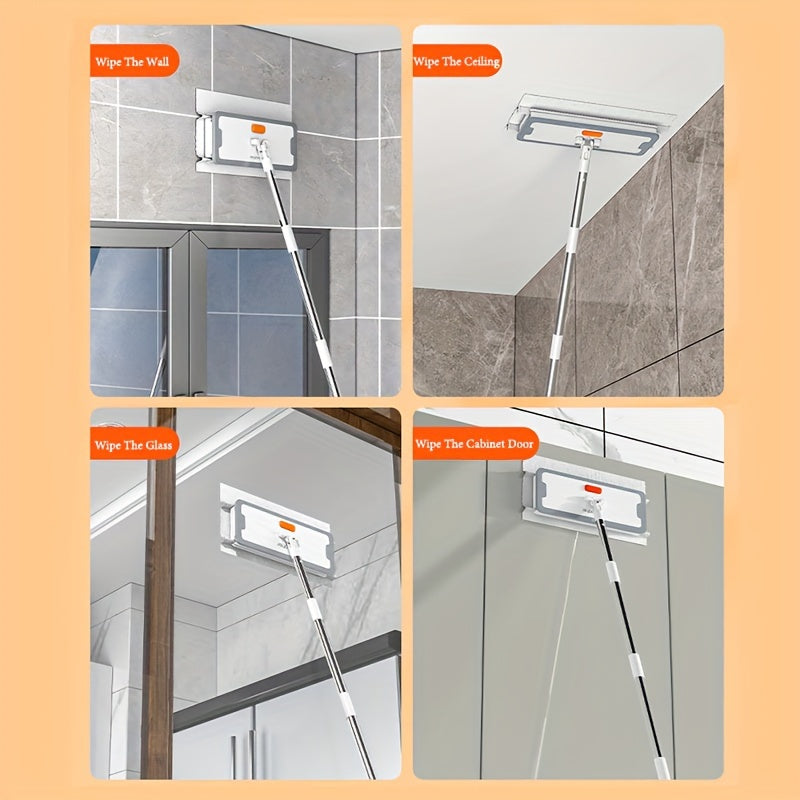 Wipe The Wall

Wipe The Ceiling

Wipe The Glass

Wipe The Cabinet Door