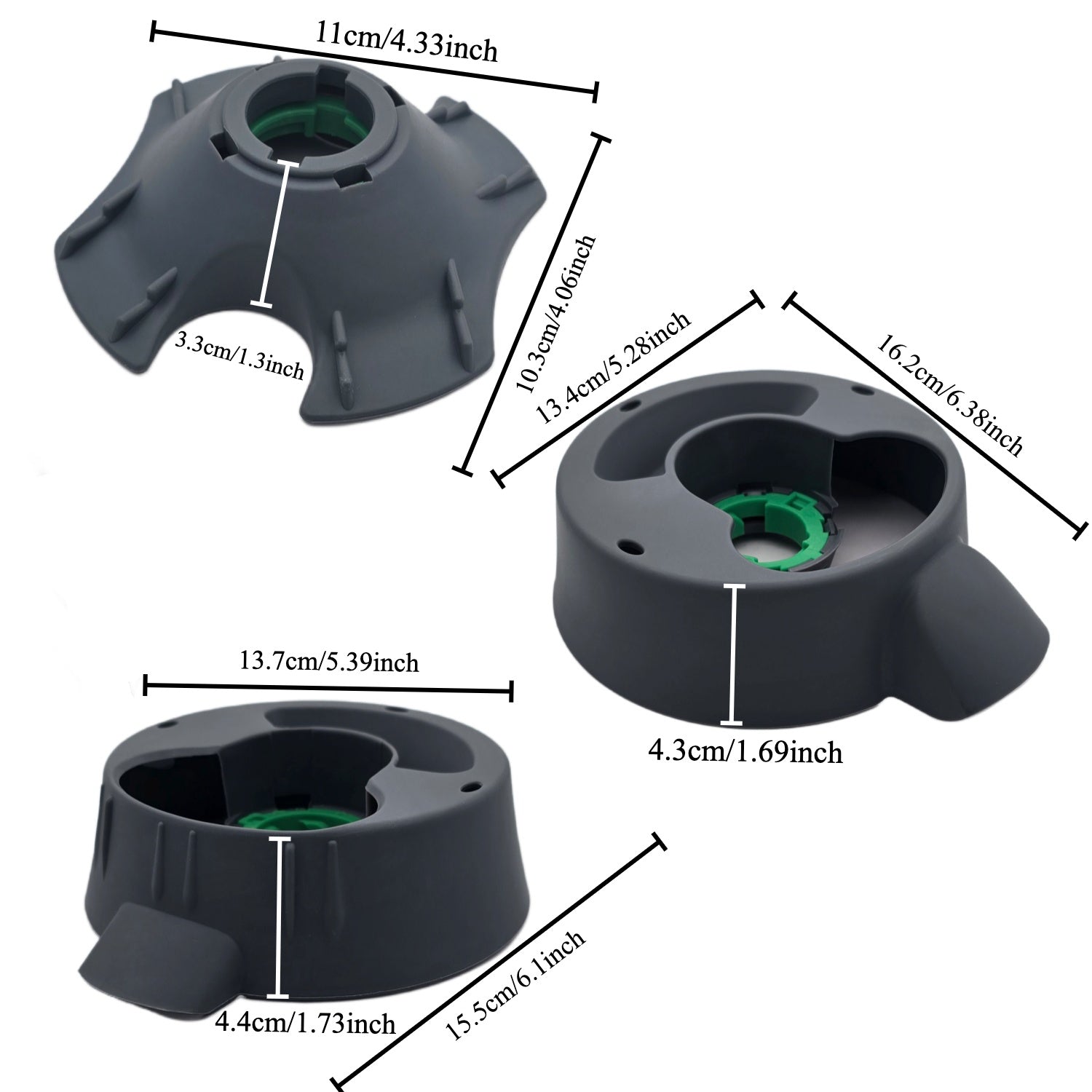 11cm/4.33inch

3.3cm/1.3inch

10.3cm/4.06inch

13.4cm/5.28inch

16.2cm/6.38inch

4.3cm/1.69inch

13.7cm/5.39inch

4.4cm/1.73inch

15.5cm/6.1inch