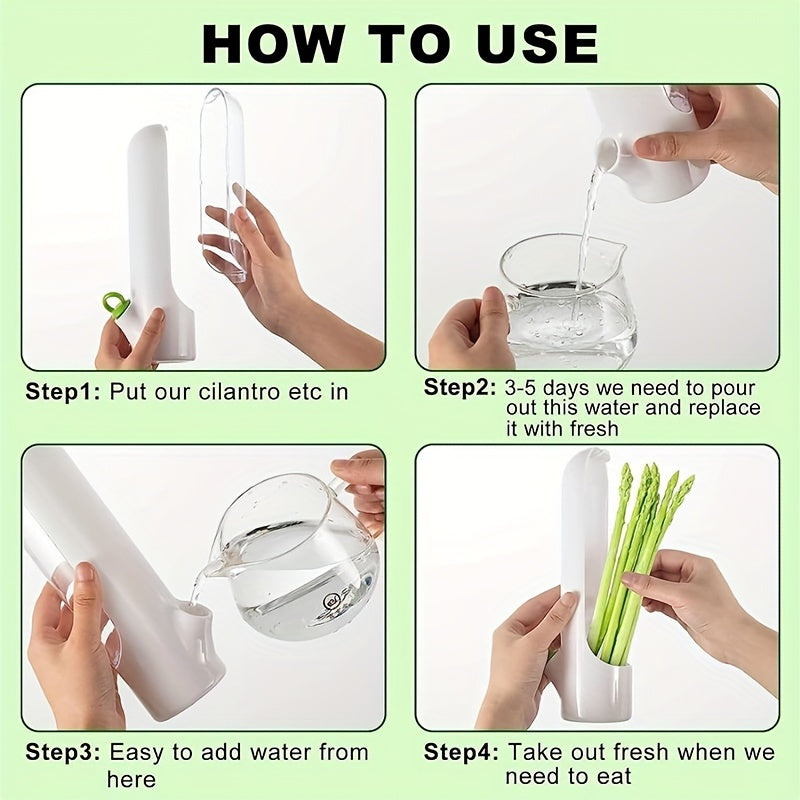 HOW TO USE

Step1: Put our cilantro etc in

Step2: 3-5 days we need to pour out this water and replace it with fresh

Step3: Easy to add water from here

Step4: Take out fresh when we need to eat